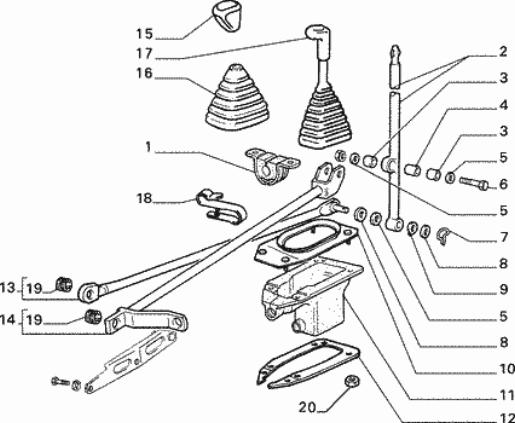 15
17
16
1
18
13
19
14
19
20
2
3
4
3
5
6
5
7
8
9
5
8
10
11
12