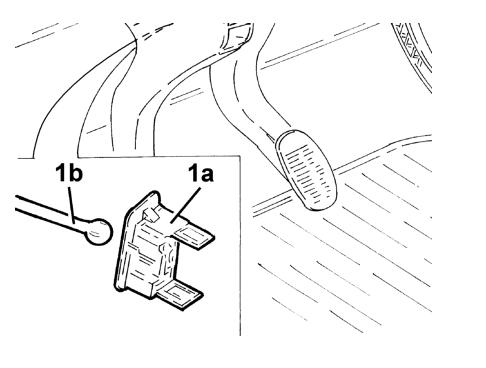 1b
1a