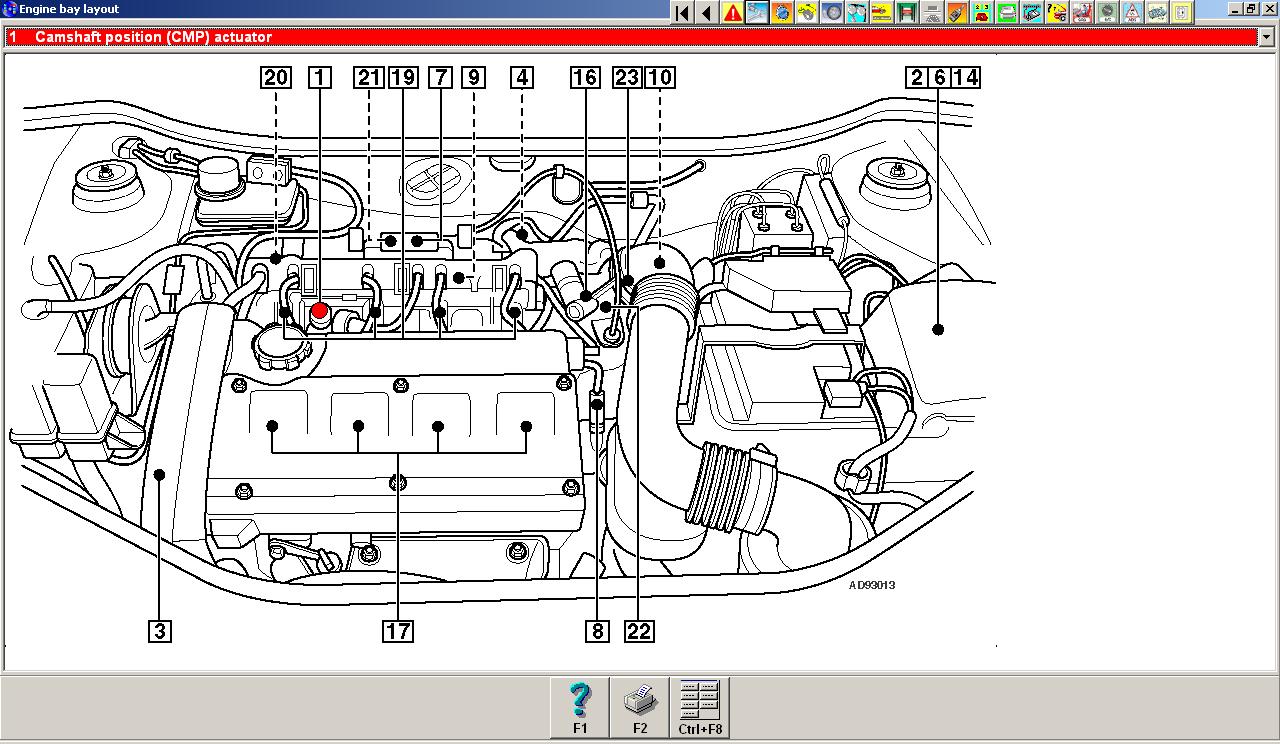 Engine bay layout

1 Camshaft position (CMP) actuator

20 1 21 19 7 9 4 16 23 10 2 6 14

AD93013

3 17 8 22

F1 F2 Ctrl+F8