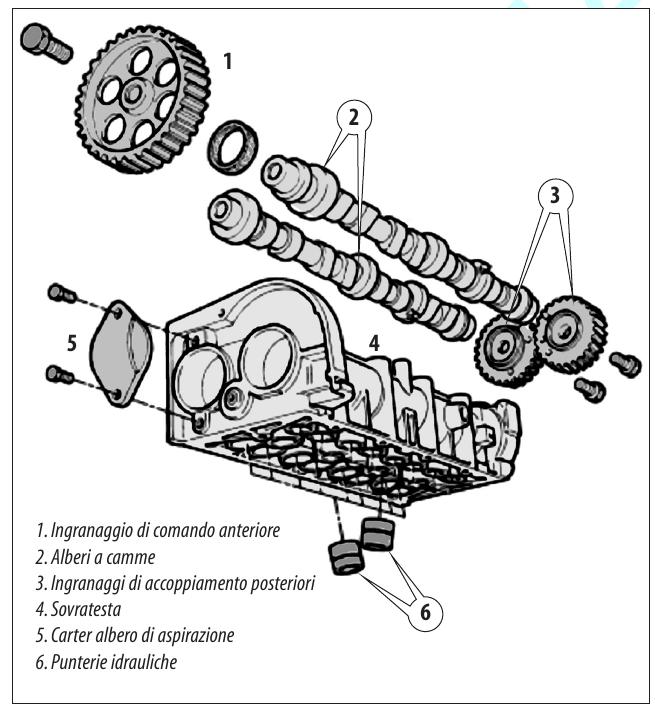 1

2

3

5

4

6

1. Ingranaggio di comando anteriore
2. Alberi a camme
3. Ingranaggi di accoppiamento posteriori
4. Sovratesta
5. Carter albero di aspirazione
6. Punterie idrauliche