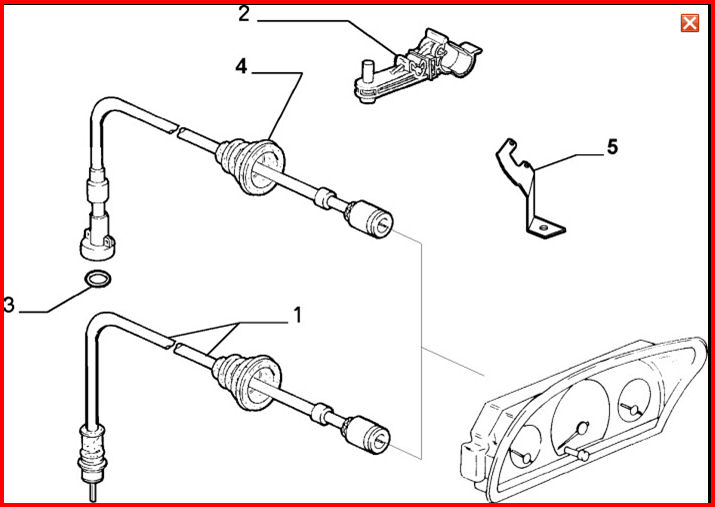 2
4
5
3
1