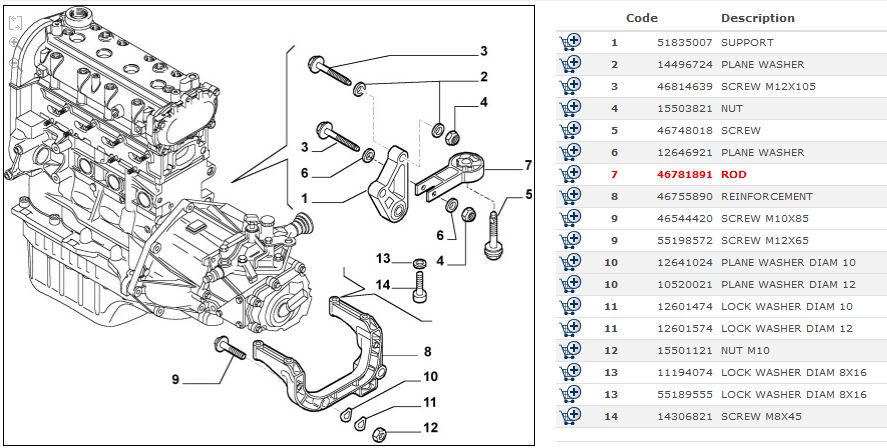 3
2
4
3
6
7
1
5
6
4
13
14
8
9
10
11
12

| | | Code | Description |
|---|---|---|---|
| | 1 | 51835007 | SUPPORT |
| | 2 | 14496724 | PLANE WASHER |
| | 3 | 46814639 | SCREW M12X105 |
| | 4 | 15503821 | NUT |
| | 5 | 46748018 | SCREW |
| | 6 | 12646921 | PLANE WASHER |
| | 7 | 46781891 | ROD |
| | 8 | 46755890 | REINFORCEMENT |
| | 9 | 46544420 | SCREW M10X85 |
| | 9 | 55198572 | SCREW M12X65 |
| | 10 | 12641024 | PLANE WASHER DIAM 10 |
| | 10 | 10520021 | PLANE WASHER DIAM 12 |
| | 11 | 12601474 | LOCK WASHER DIAM 10 |
| | 11 | 12601574 | LOCK WASHER DIAM 12 |
| | 12 | 15501121 | NUT M10 |
| | 13 | 11194074 | LOCK WASHER DIAM 8X16 |
| | 13 | 55189555 | LOCK WASHER DIAM 8X16 |
| | 14 | 14306821 | SCREW M8X45 |