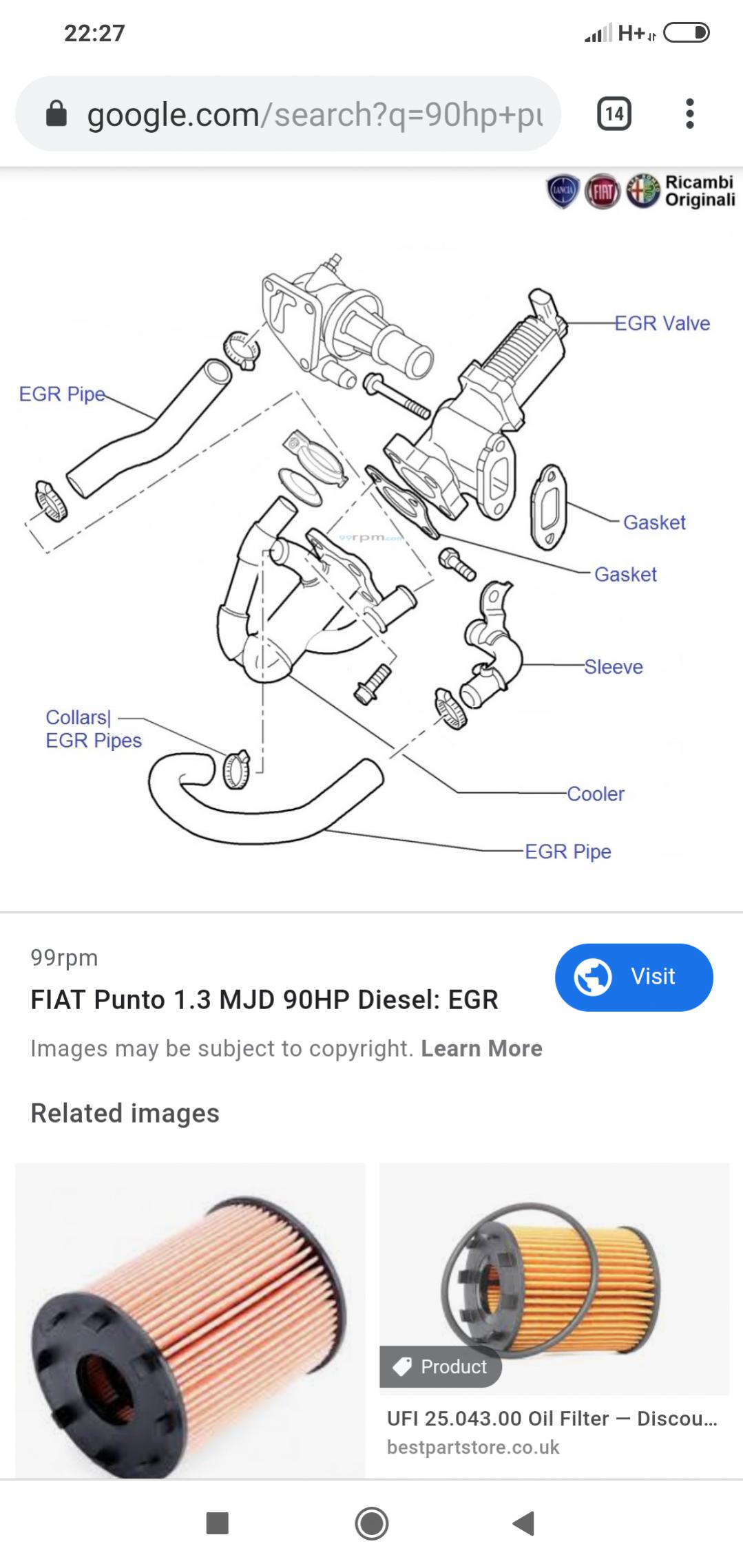 22:27

H+

google.com/search?q=90hp+pu

14

LANCIA FIAT

Ricambi Originali

EGR Valve

EGR Pipe

Gasket

Gasket

99rpm.com

Sleeve

Collars| EGR Pipes

Cooler

EGR Pipe

99rpm

FIAT Punto 1.3 MJD 90HP Diesel: EGR

Visit

Images may be subject to copyright. Learn More

Related images

Product

UFI 25.043.00 Oil Filter — Discou...

bestpartstore.co.uk