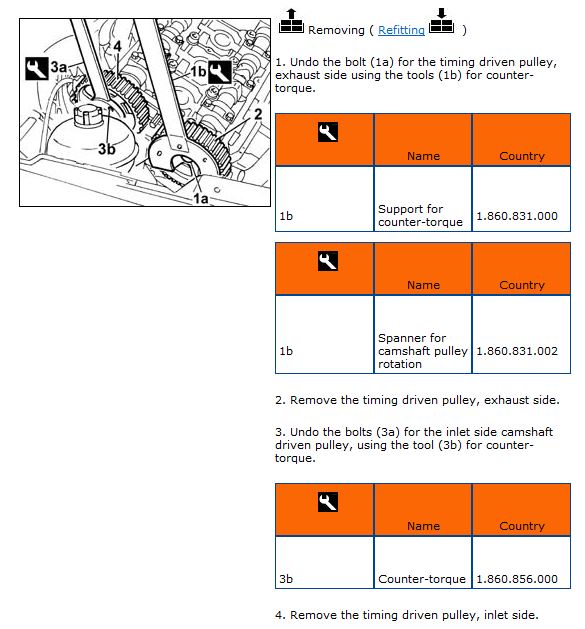 3a
4
1b
2
3b
1a

Removing ( Refitting )

1. Undo the bolt (1a) for the timing driven pulley, exhaust side using the tools (1b) for counter-torque.

| | Name | Country |
|---|---|---|
| 1b | Support for counter-torque | 1.860.831.000 |

| | Name | Country |
|---|---|---|
| 1b | Spanner for camshaft pulley rotation | 1.860.831.002 |

2. Remove the timing driven pulley, exhaust side.

3. Undo the bolts (3a) for the inlet side camshaft driven pulley, using the tool (3b) for counter-torque.

| | Name | Country |
|---|---|---|
| 3b | Counter-torque | 1.860.856.000 |

4. Remove the timing driven pulley, inlet side.