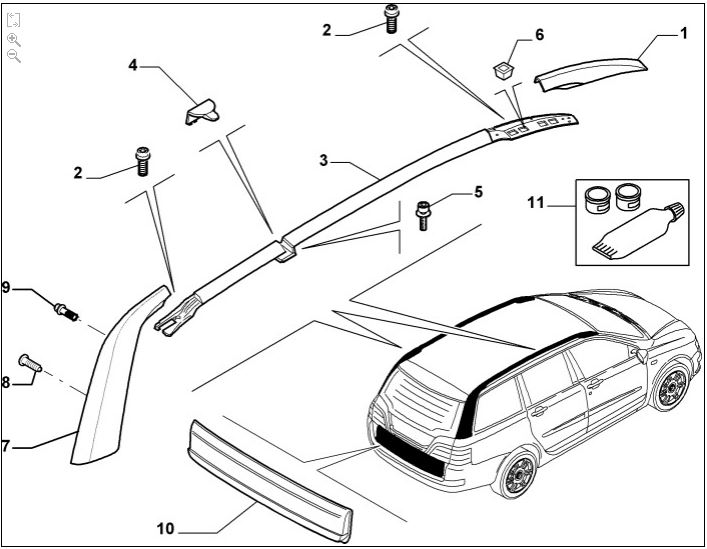 2
6
1
4
2
3
5
11
9
8
7
10