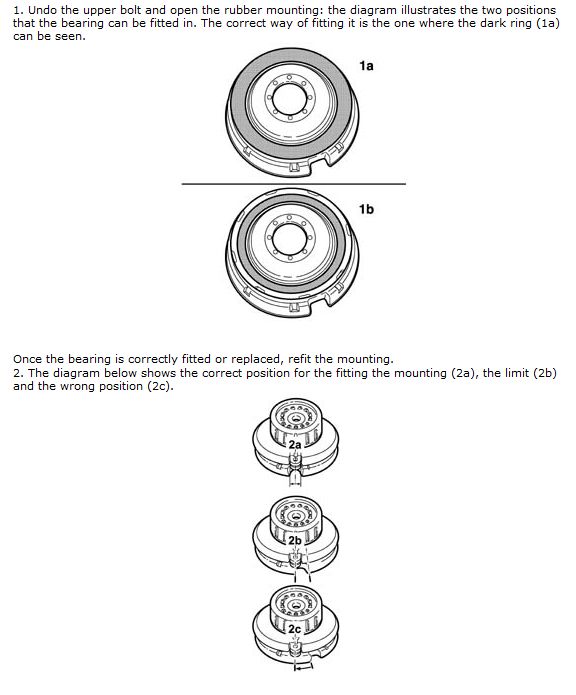 1. Undo the upper bolt and open the rubber mounting: the diagram illustrates the two positions that the bearing can be fitted in. The correct way of fitting it is the one where the dark ring (1a) can be seen.

1a

1b

Once the bearing is correctly fitted or replaced, refit the mounting.
2. The diagram below shows the correct position for the fitting the mounting (2a), the limit (2b) and the wrong position (2c).

2a

2b

2c