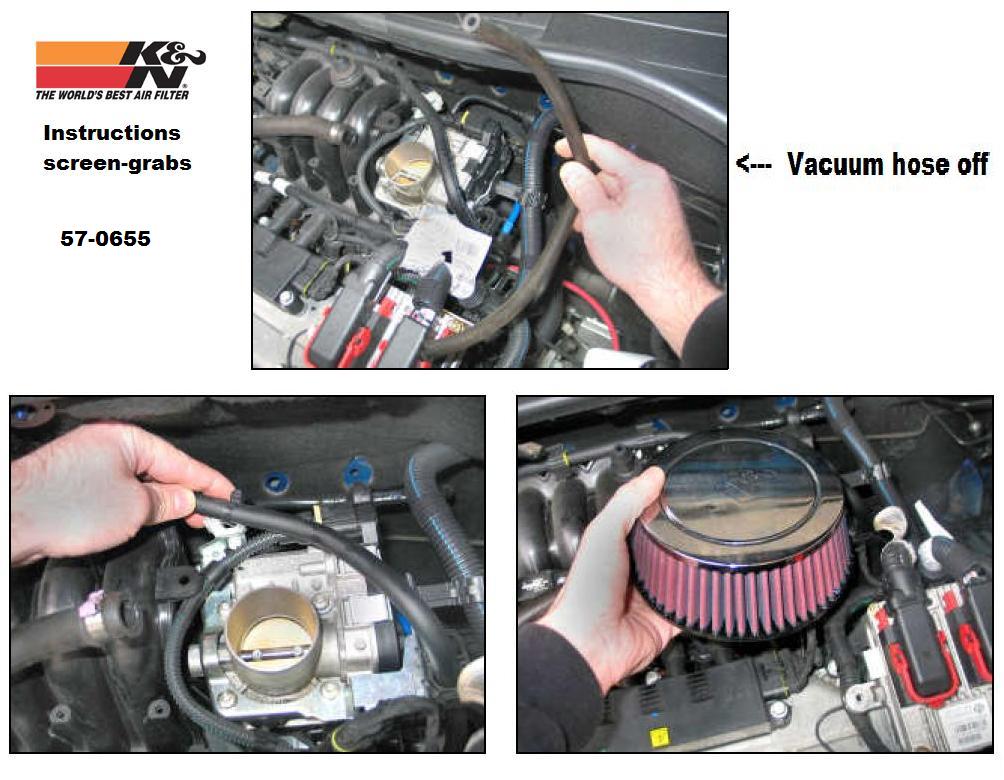 K&N
THE WORLD'S BEST AIR FILTER

Instructions screen-grabs

57-0655

<--- Vacuum hose off