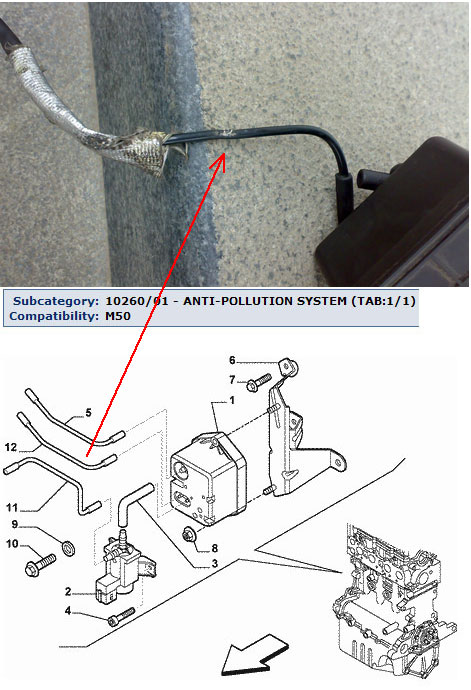 Subcategory: 10260/01 - ANTI-POLLUTION SYSTEM (TAB:1/1)
Compatibility: M50

6
7
1
5
12
11
9
10
8
3
2
4