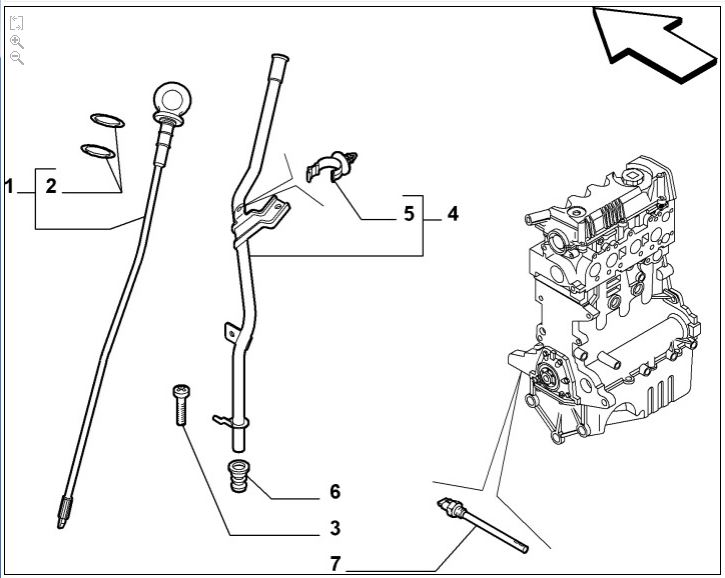 1
2
5
4
6
3
7