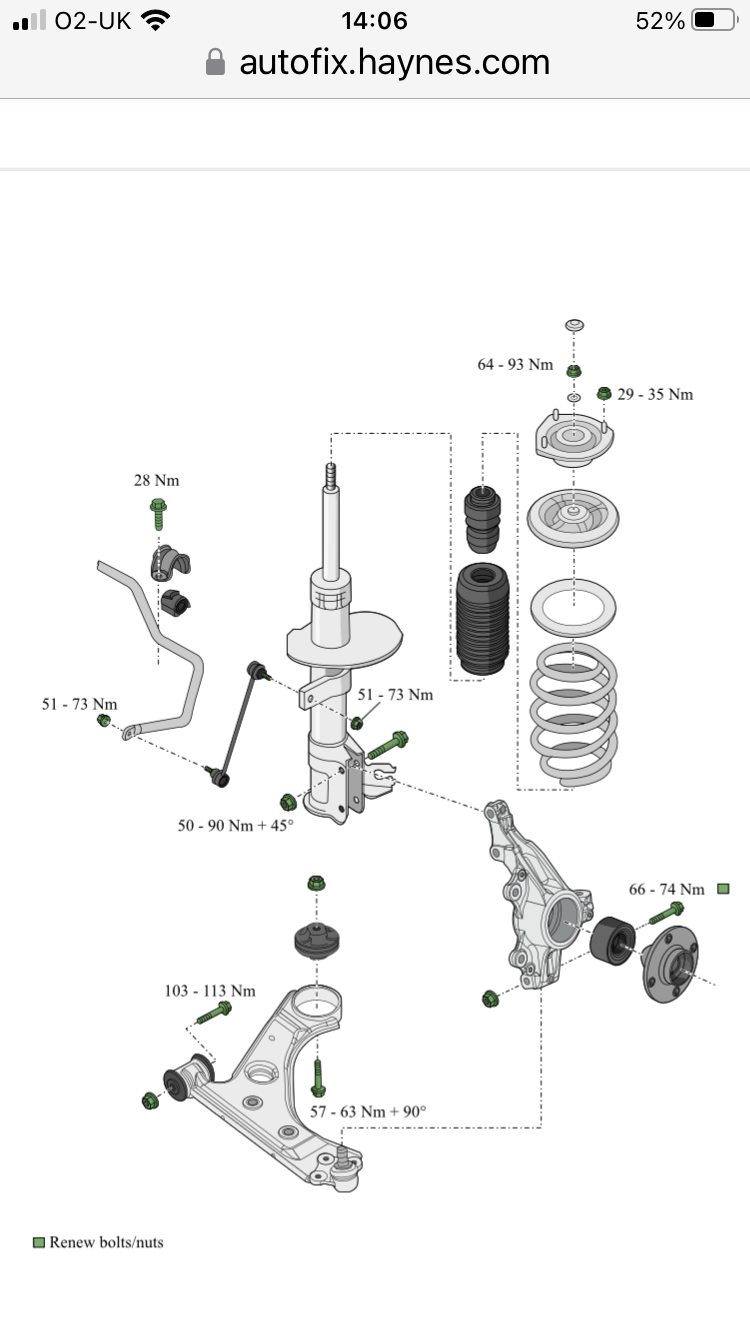 O2-UK 14:06 52%
autofix.haynes.com

64 - 93 Nm
29 - 35 Nm
28 Nm
51 - 73 Nm
51 - 73 Nm
50 - 90 Nm + 45°
66 - 74 Nm
103 - 113 Nm
57 - 63 Nm + 90°

Renew bolts/nuts