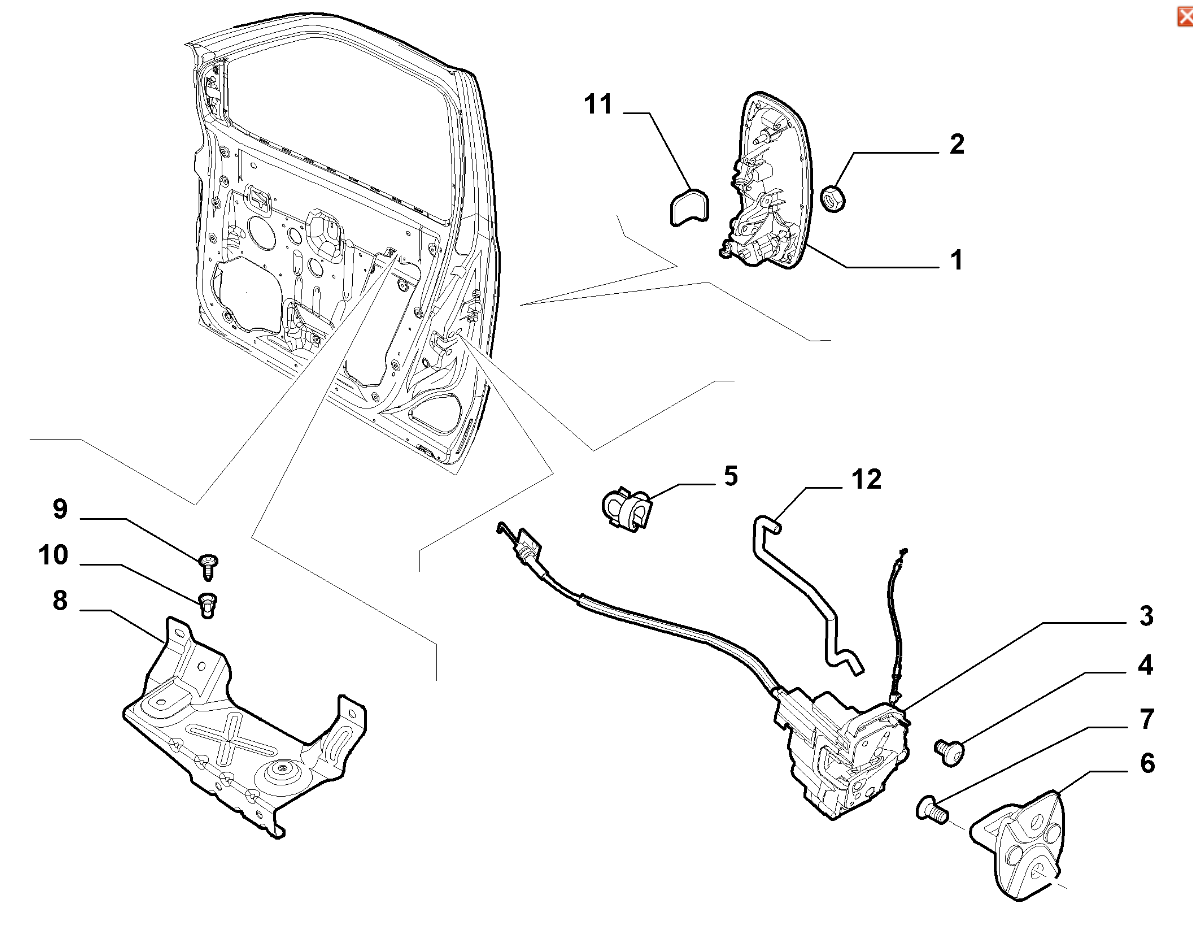 11
2
1
5
12
9
10
8
3
4
7
6