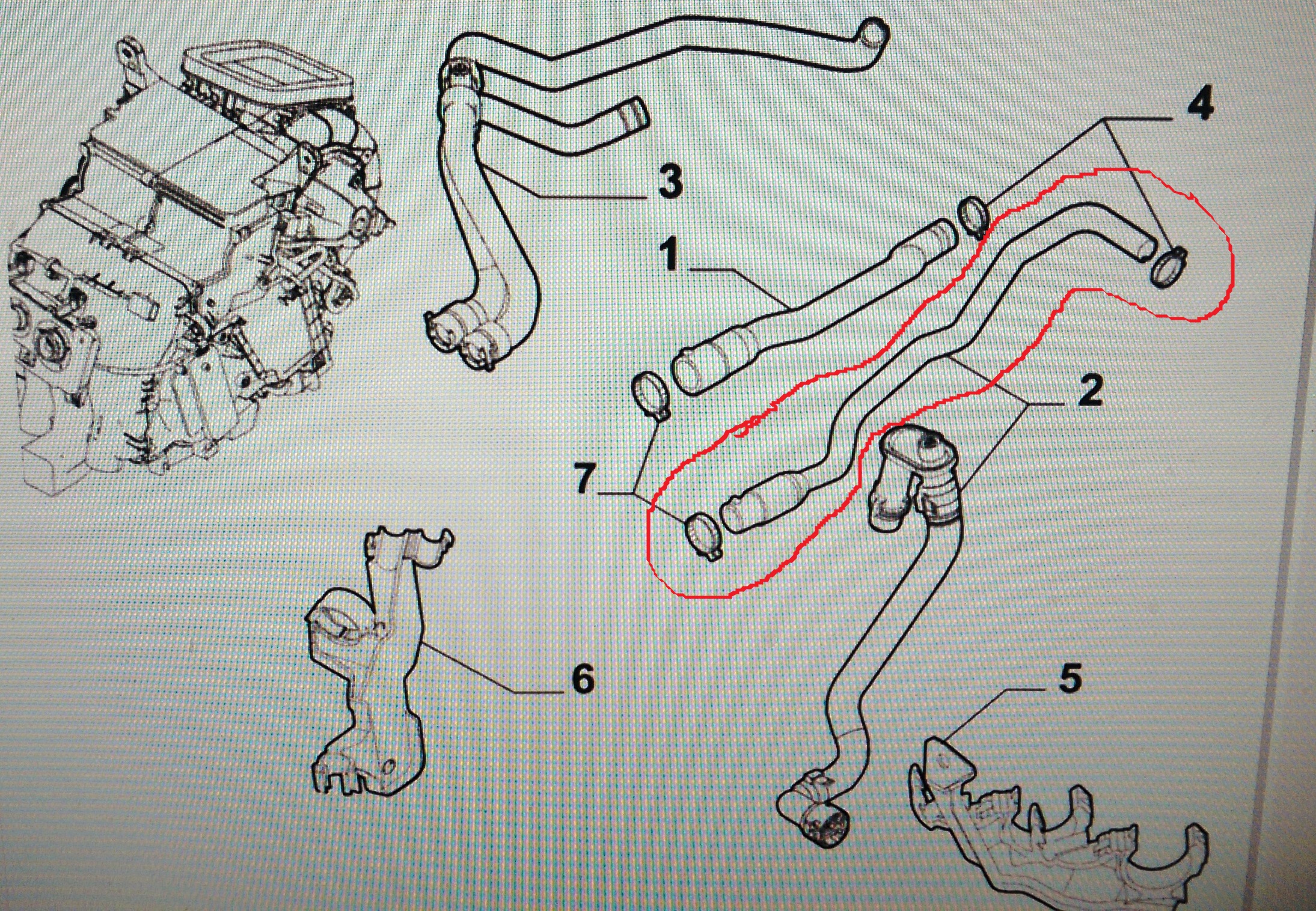 4
3
1
2
7
6
5