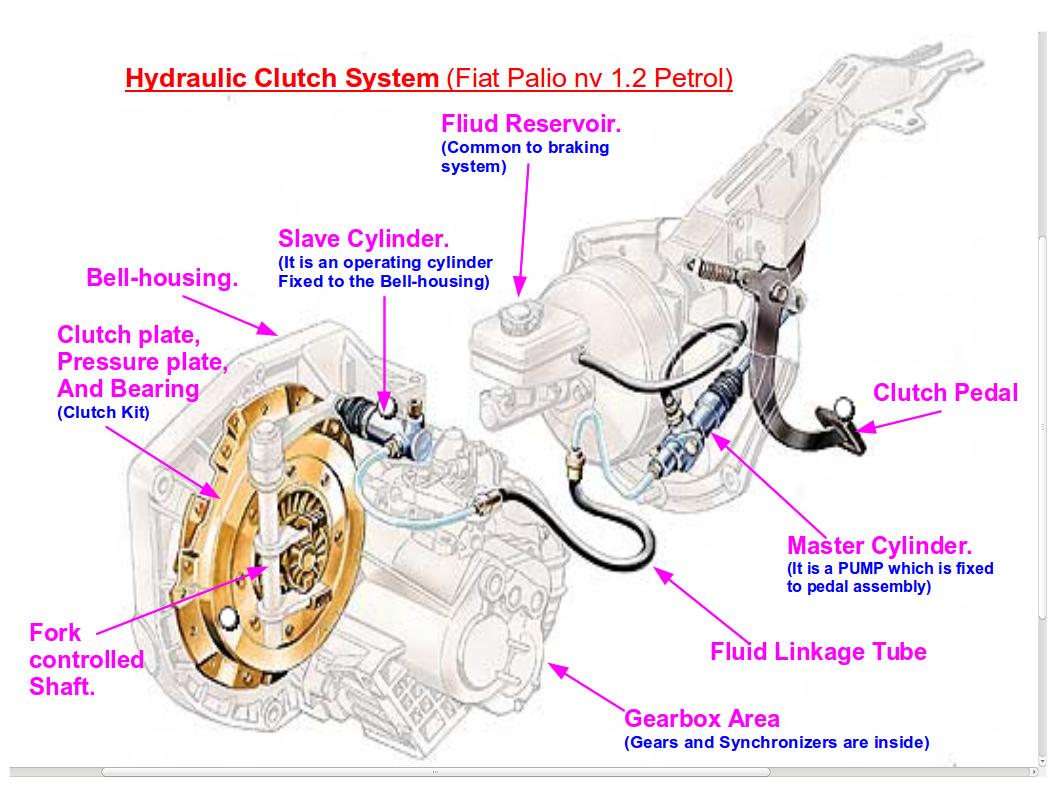 Hydraulic Clutch System (Fiat Palio nv 1.2 Petrol)

Fliud Reservoir.
(Common to braking system)

Slave Cylinder.
(It is an operating cylinder Fixed to the Bell-housing)

Bell-housing.

Clutch plate, Pressure plate, And Bearing
(Clutch Kit)

Clutch Pedal

Master Cylinder.
(It is a PUMP which is fixed to pedal assembly)

Fork controlled Shaft.

Fluid Linkage Tube

Gearbox Area
(Gears and Synchronizers are inside)