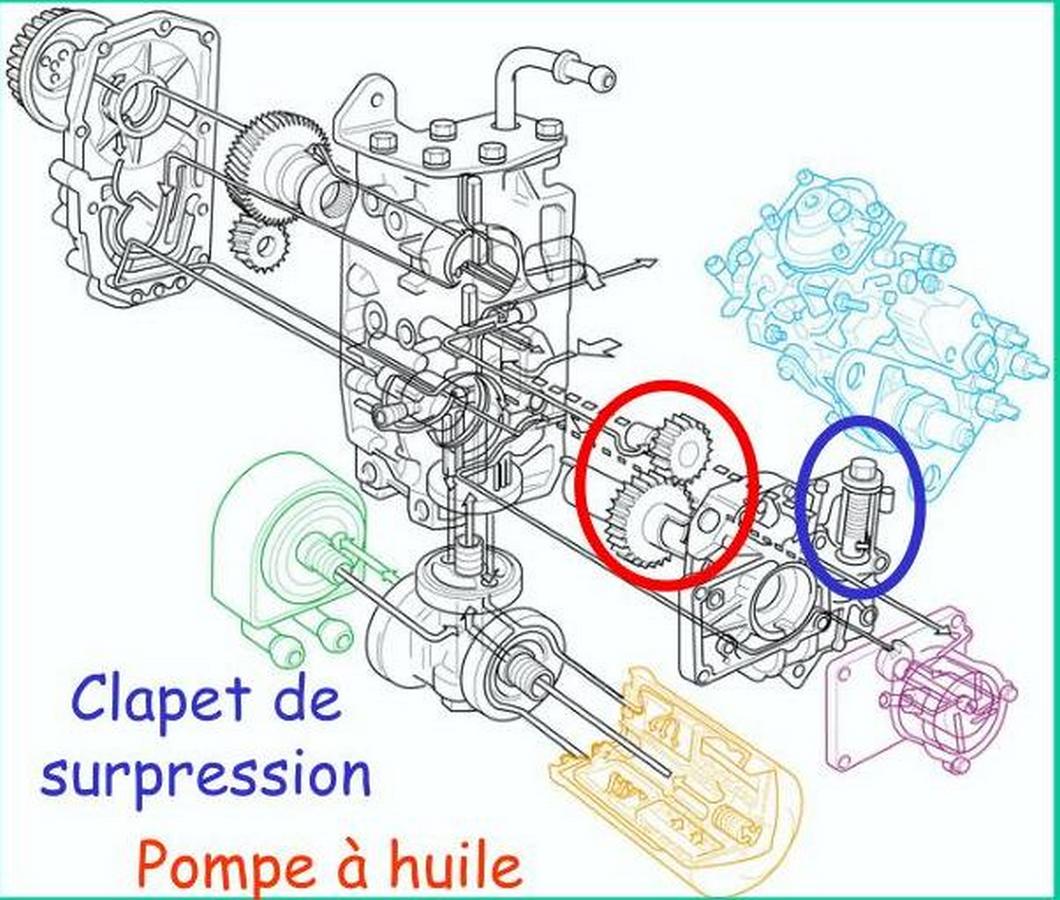 Clapet de surpression

Pompe à huile