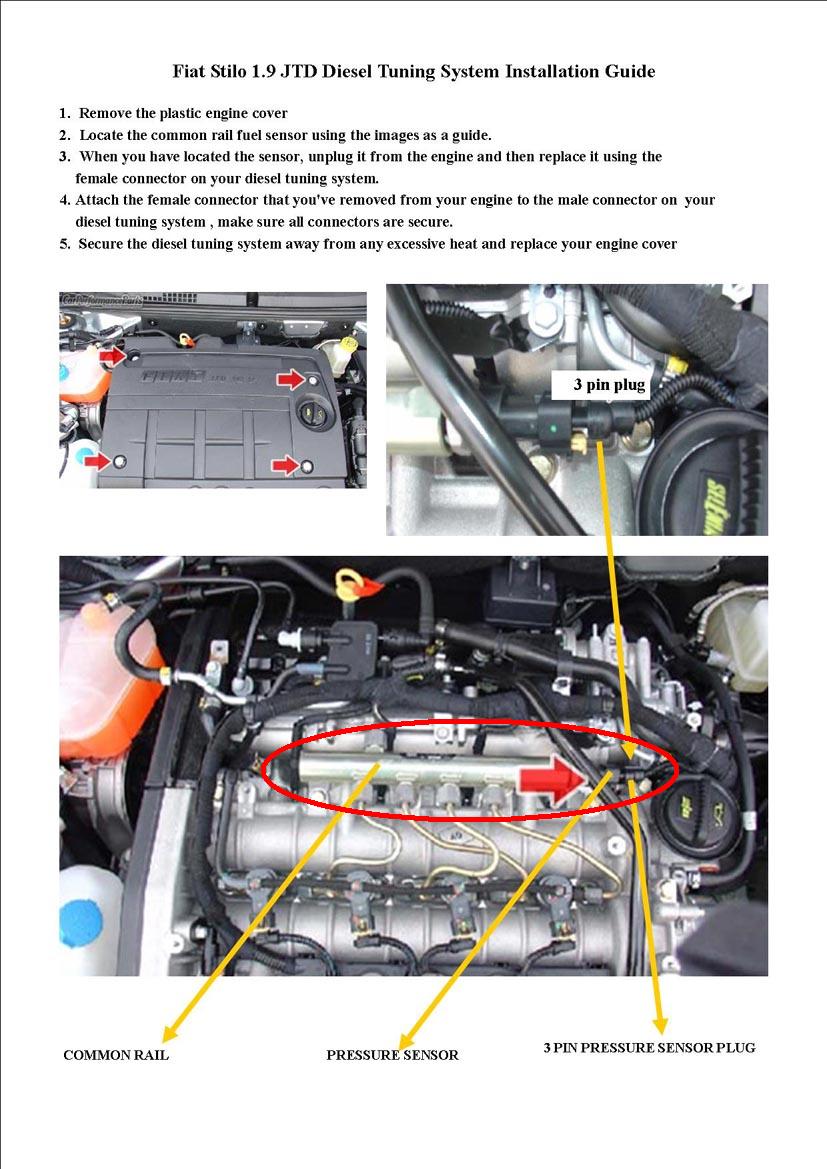 Fiat Stilo 1.9 JTD Diesel Tuning System Installation Guide

1. Remove the plastic engine cover
2. Locate the common rail fuel sensor using the images as a guide.
3. When you have located the sensor, unplug it from the engine and then replace it using the female connector on your diesel tuning system.
4. Attach the female connector that you've removed from your engine to the male connector on your diesel tuning system , make sure all connectors are secure.
5. Secure the diesel tuning system away from any excessive heat and replace your engine cover

3 pin plug

COMMON RAIL

PRESSURE SENSOR

3 PIN PRESSURE SENSOR PLUG