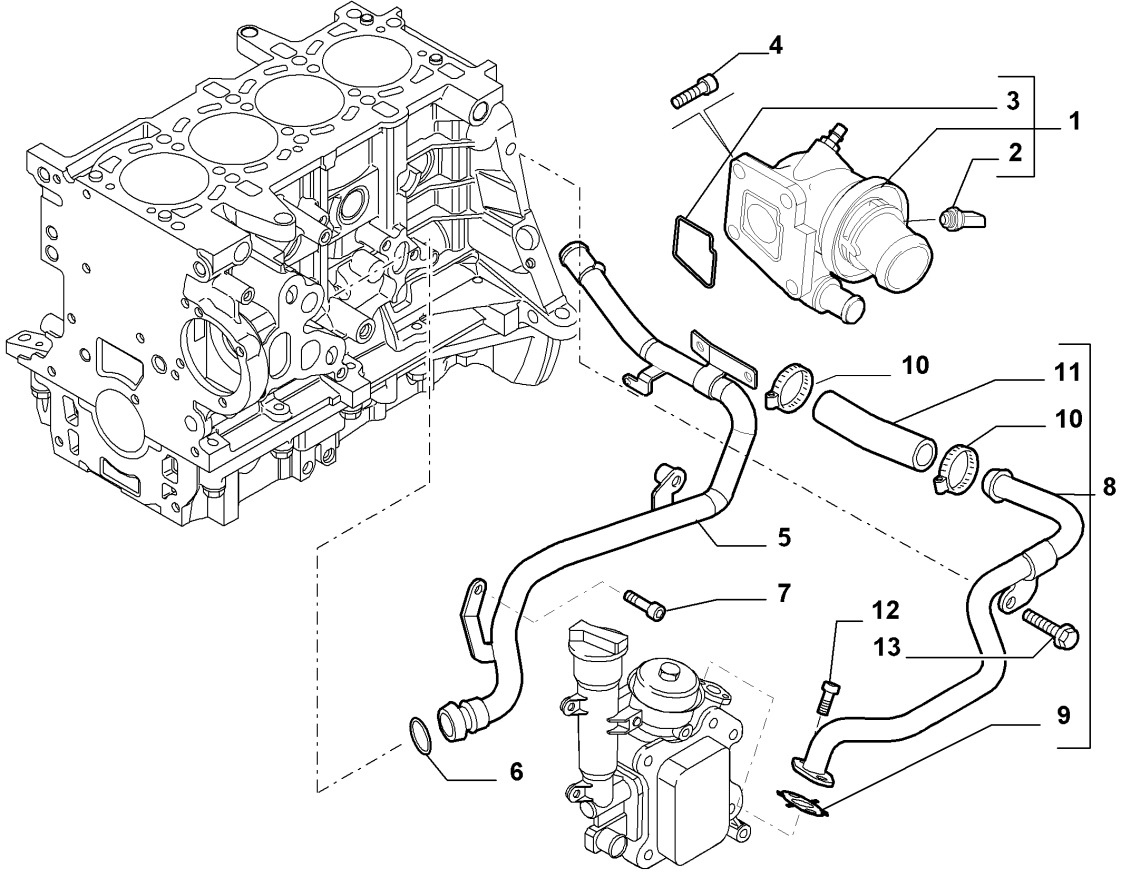 4
3
1
2
10
11
10
8
5
7
12
13
9
6