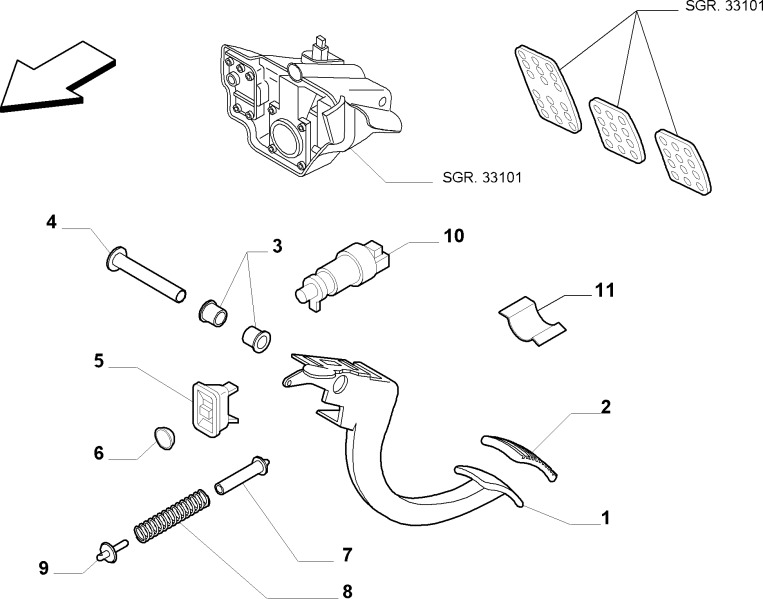 SGR. 33101

SGR. 33101

4

3

10

11

5

2

6

1

7

9

8