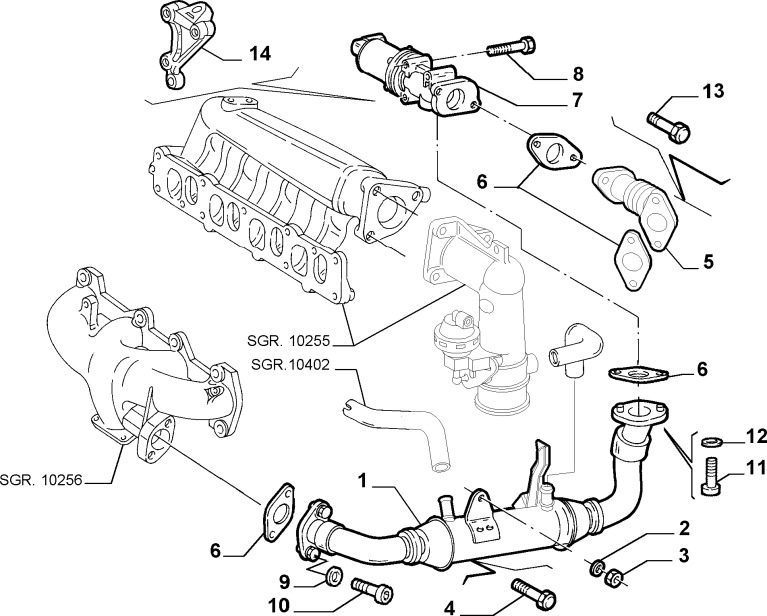 14
8
7
13
6
5
SGR. 10255
SGR.10402
6
12
11
SGR. 10256
1
2
3
6
9
10
4