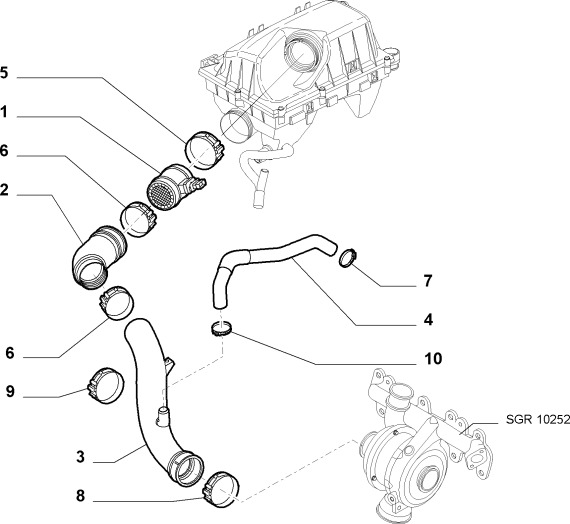 5
1
6
2
7
4
6
10
9
SGR 10252
3
8