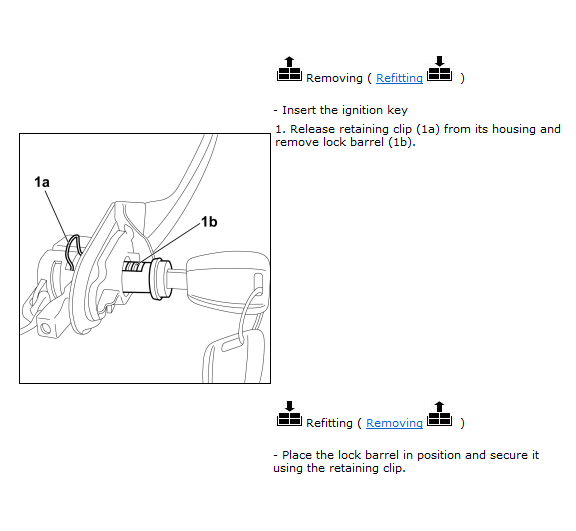 Removing ( Refitting )

- Insert the ignition key

1. Release retaining clip (1a) from its housing and remove lock barrel (1b).

1a

1b

Refitting ( Removing )

- Place the lock barrel in position and secure it using the retaining clip.