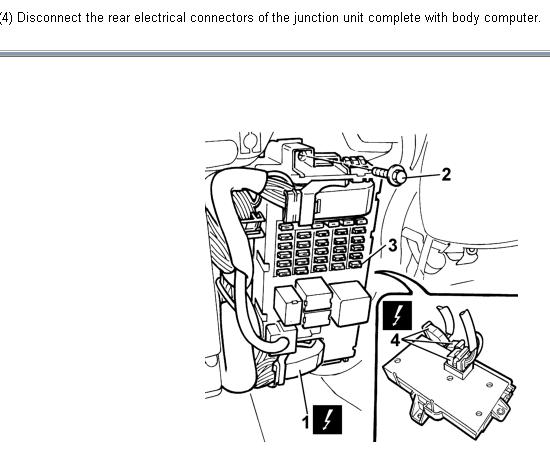 (4) Disconnect the rear electrical connectors of the junction unit complete with body computer.

2
3
4
1