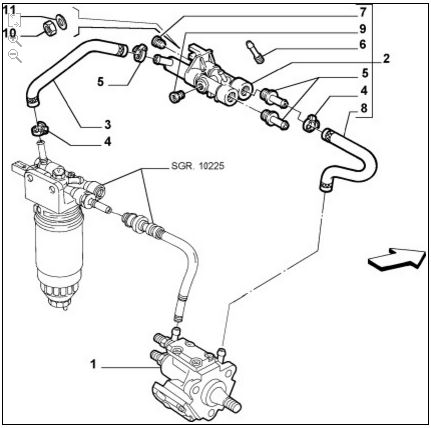 11
10
7
9
6
2
5
5
4
8
3
4
SGR. 10225
1