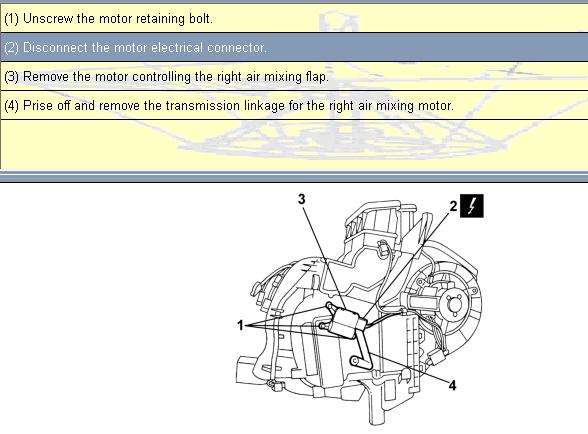 (1) Unscrew the motor retaining bolt.

(2) Disconnect the motor electrical connector.

(3) Remove the motor controlling the right air mixing flap.

(4) Prise off and remove the transmission linkage for the right air mixing motor.

3

2

1

4