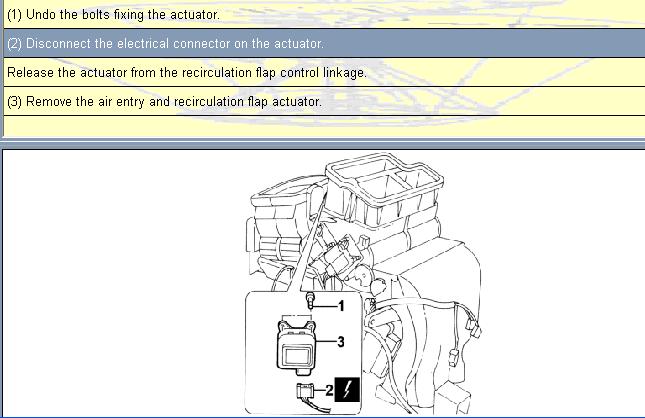 (1) Undo the bolts fixing the actuator.

(2) Disconnect the electrical connector on the actuator.

Release the actuator from the recirculation flap control linkage.

(3) Remove the air entry and recirculation flap actuator.

1

3

2