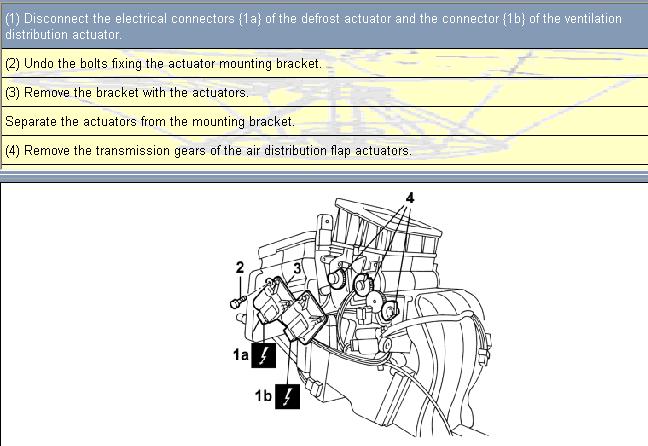 (1) Disconnect the electrical connectors {1a} of the defrost actuator and the connector {1b} of the ventilation distribution actuator.

(2) Undo the bolts fixing the actuator mounting bracket.

(3) Remove the bracket with the actuators.

Separate the actuators from the mounting bracket.

(4) Remove the transmission gears of the air distribution flap actuators.

4

2

3

1a

1b