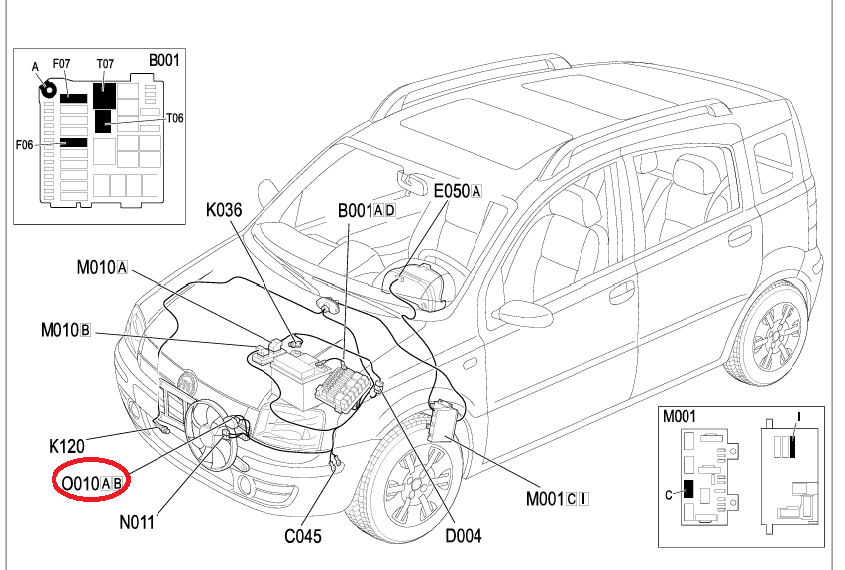 A
F07
T07
B001
T06
F06
K036
B001 A D
E050 A
M010 A
M010 B
K120
O010 A B
N011
C045
D004
M001 C I
M001
I
C