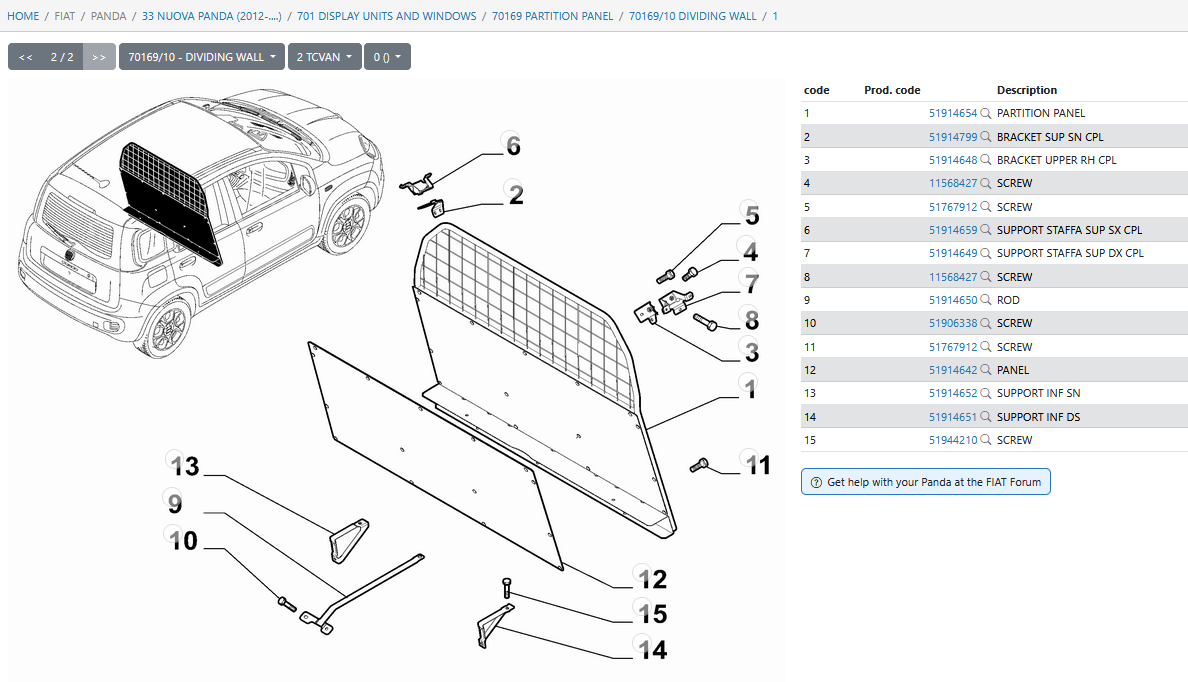 HOME / FIAT / PANDA / 33 NUOVA PANDA (2012-....) / 701 DISPLAY UNITS AND WINDOWS / 70169 PARTITION PANEL / 70169/10 DIVIDING WALL / 1

<< 2 / 2 >> 70169/10 - DIVIDING WALL 2 TCVAN 0 ()

6
2
5
4
7
8
3
1
11
13
9
10
12
15
14

| code | Prod. code | Description |
|---|---|---|
| 1 | 51914654 | PARTITION PANEL |
| 2 | 51914799 | BRACKET SUP SN CPL |
| 3 | 51914648 | BRACKET UPPER RH CPL |
| 4 | 11568427 | SCREW |
| 5 | 51767912 | SCREW |
| 6 | 51914659 | SUPPORT STAFFA SUP SX CPL |
| 7 | 51914649 | SUPPORT STAFFA SUP DX CPL |
| 8 | 11568427 | SCREW |
| 9 | 51914650 | ROD |
| 10 | 51906338 | SCREW |
| 11 | 51767912 | SCREW |
| 12 | 51914642 | PANEL |
| 13 | 51914652 | SUPPORT INF SN |
| 14 | 51914651 | SUPPORT INF DS |
| 15 | 51944210 | SCREW |

Get help with your Panda at the FIAT Forum