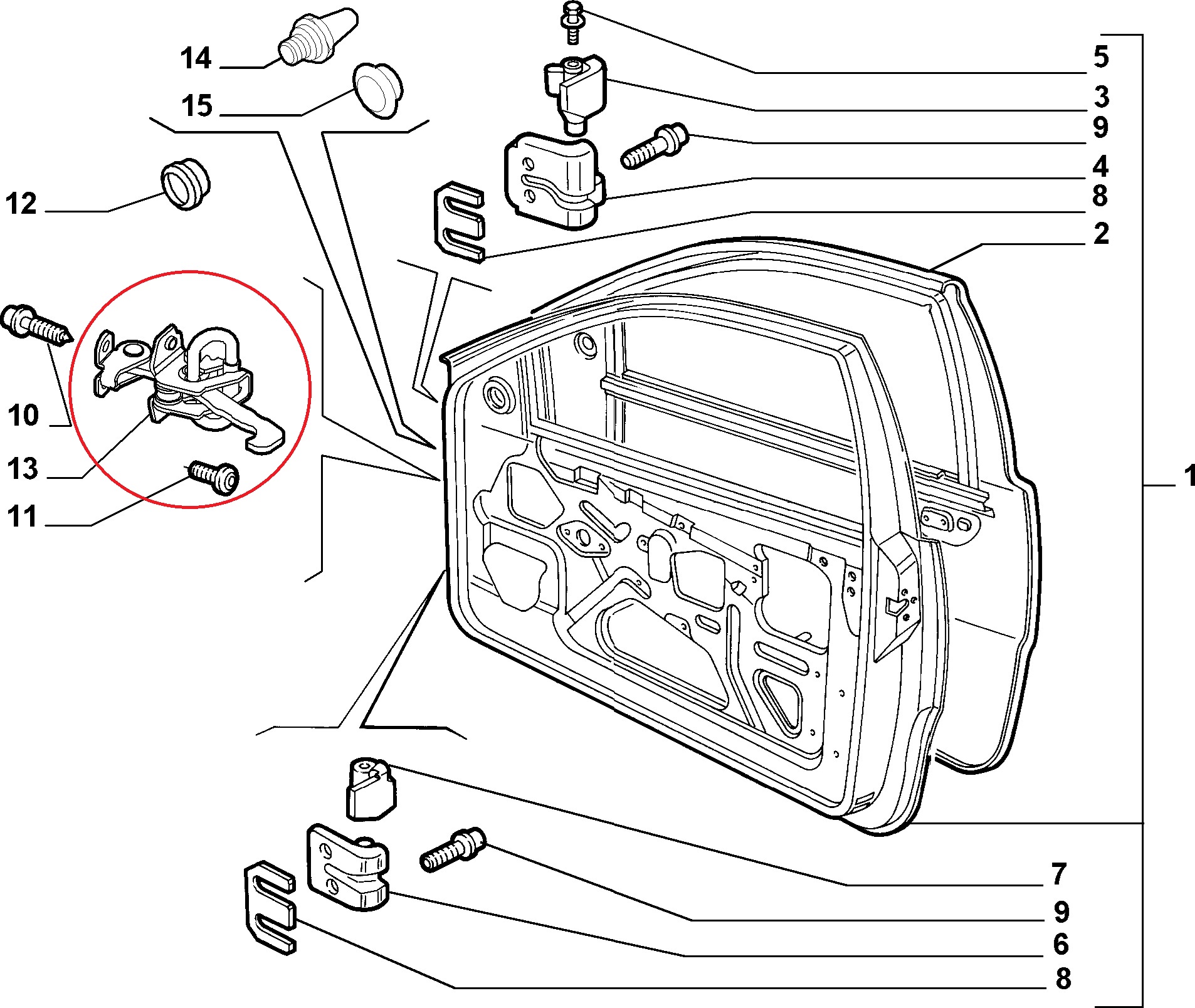 14
15
12
10
13
11
5
3
9
4
8
2
1
7
9
6
8