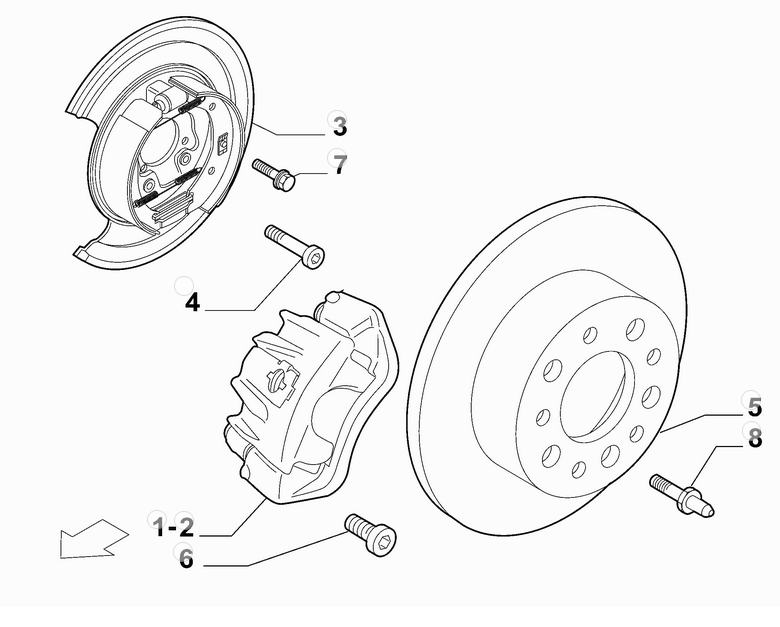 3
7
4
5
8
1-2
6