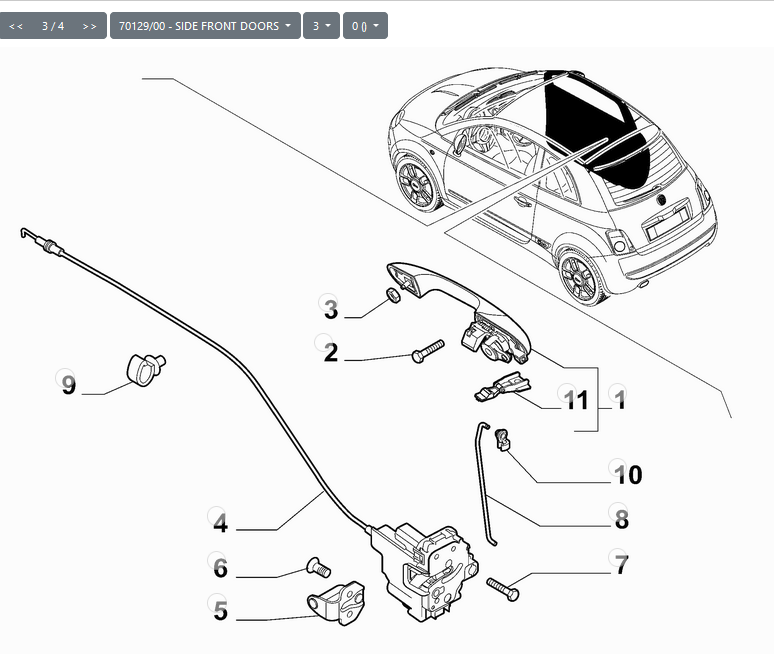 << 3 / 4 >> 70129/00 - SIDE FRONT DOORS 3 0 ()

3
2
9
11
1
10
4
8
6
7
5