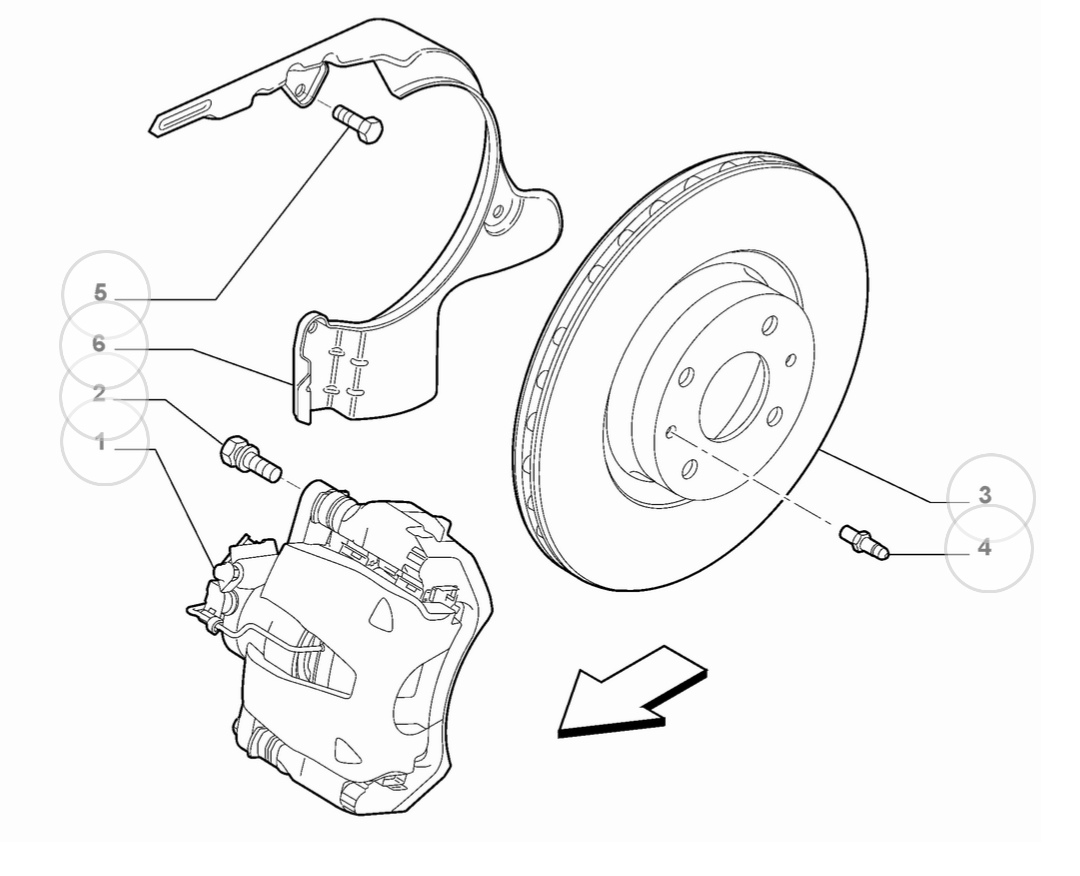 5
6
2
1
3
4