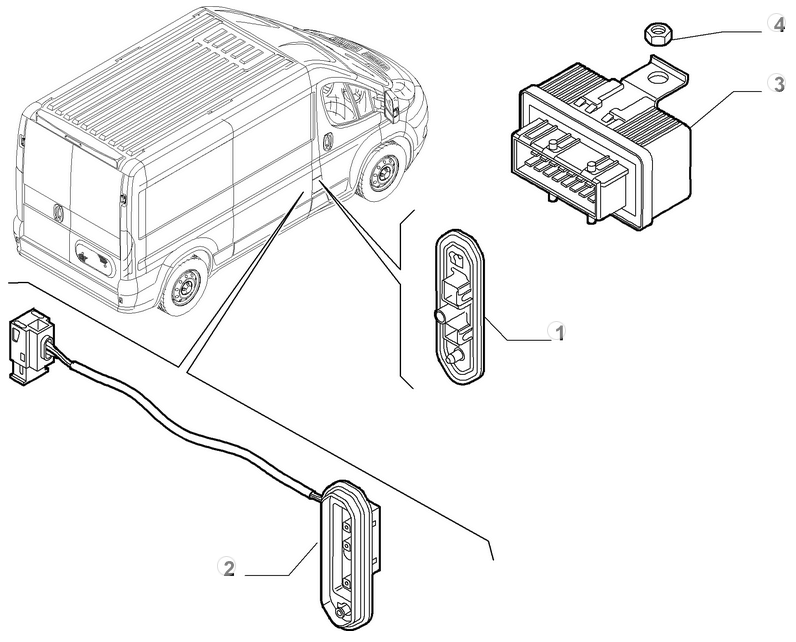 4
3
1
2