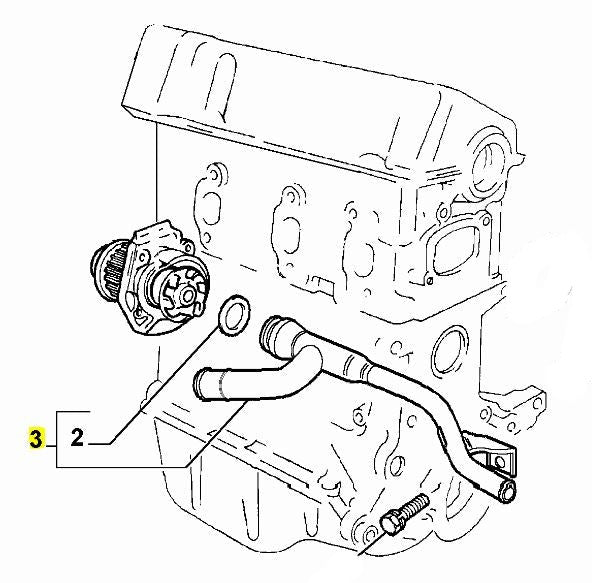 3
2