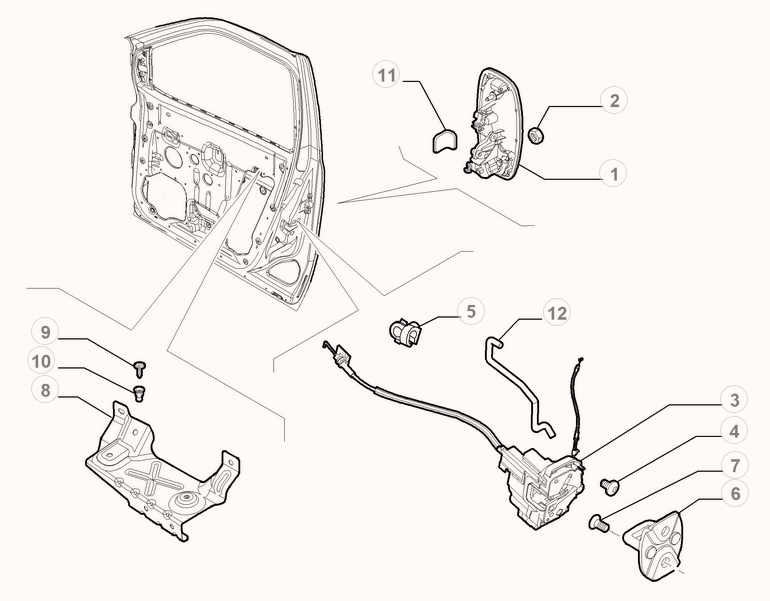 11
2
1
5
12
9
10
8
3
4
7
6