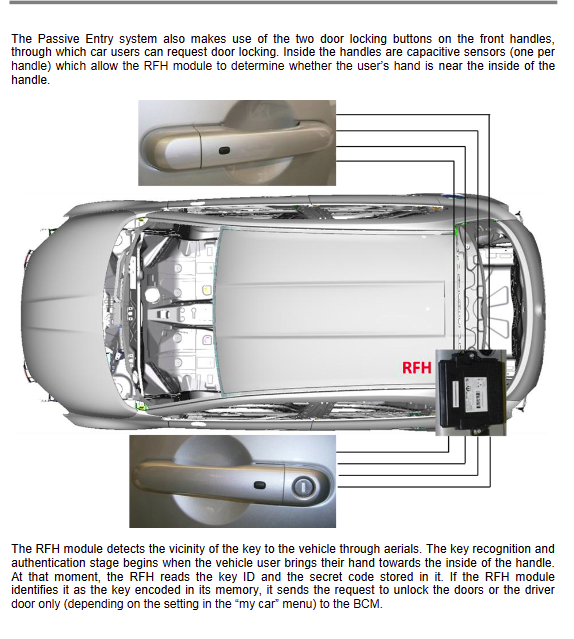 The Passive Entry system also makes use of the two door locking buttons on the front handles, through which car users can request door locking. Inside the handles are capacitive sensors (one per handle) which allow the RFH module to determine whether the user's hand is near the inside of the handle.

RFH

The RFH module detects the vicinity of the key to the vehicle through aerials. The key recognition and authentication stage begins when the vehicle user brings their hand towards the inside of the handle. At that moment, the RFH reads the key ID and the secret code stored in it. If the RFH module identifies it as the key encoded in its memory, it sends the request to unlock the doors or the driver door only (depending on the setting in the "my car" menu) to the BCM.