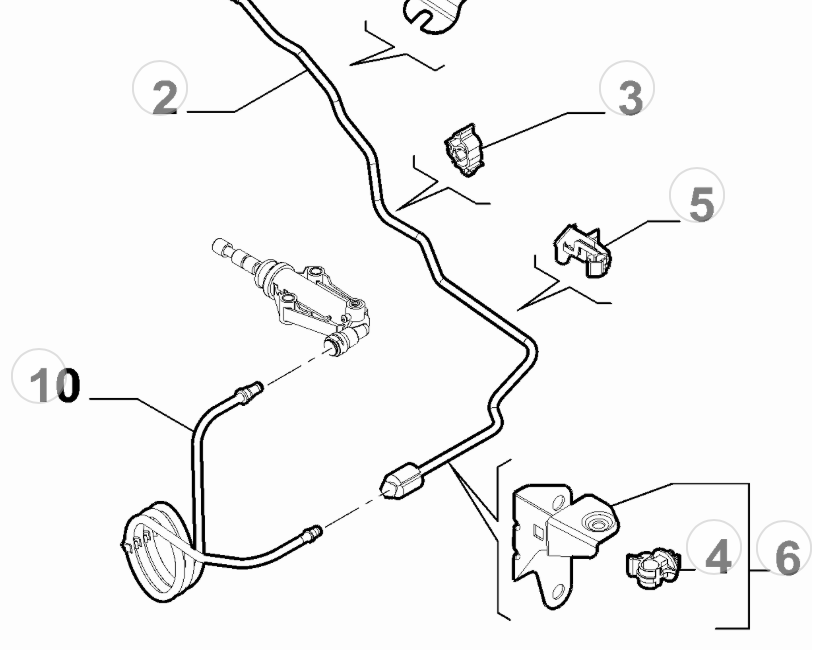 2
3
5
10
4
6