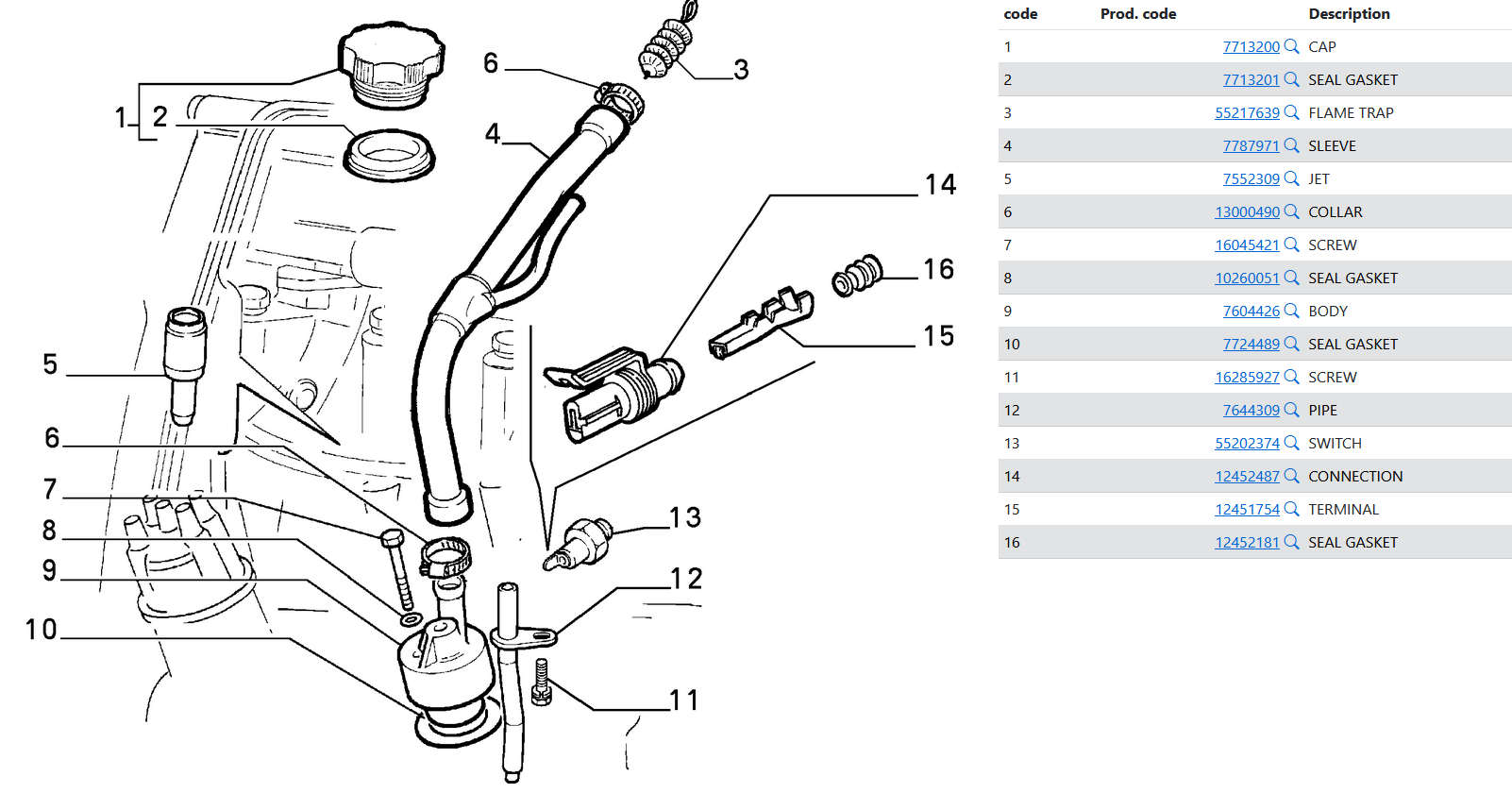 1 2 6 3 4 14 16 15 5 6 7 8 9 10 13 12 11

| code | Prod. code | Description |
|---|---|---|
| 1 | 7713200 | CAP |
| 2 | 7713201 | SEAL GASKET |
| 3 | 55217639 | FLAME TRAP |
| 4 | 7787971 | SLEEVE |
| 5 | 7552309 | JET |
| 6 | 13000490 | COLLAR |
| 7 | 16045421 | SCREW |
| 8 | 10260051 | SEAL GASKET |
| 9 | 7604426 | BODY |
| 10 | 7724489 | SEAL GASKET |
| 11 | 16285927 | SCREW |
| 12 | 7644309 | PIPE |
| 13 | 55202374 | SWITCH |
| 14 | 12452487 | CONNECTION |
| 15 | 12451754 | TERMINAL |
| 16 | 12452181 | SEAL GASKET |