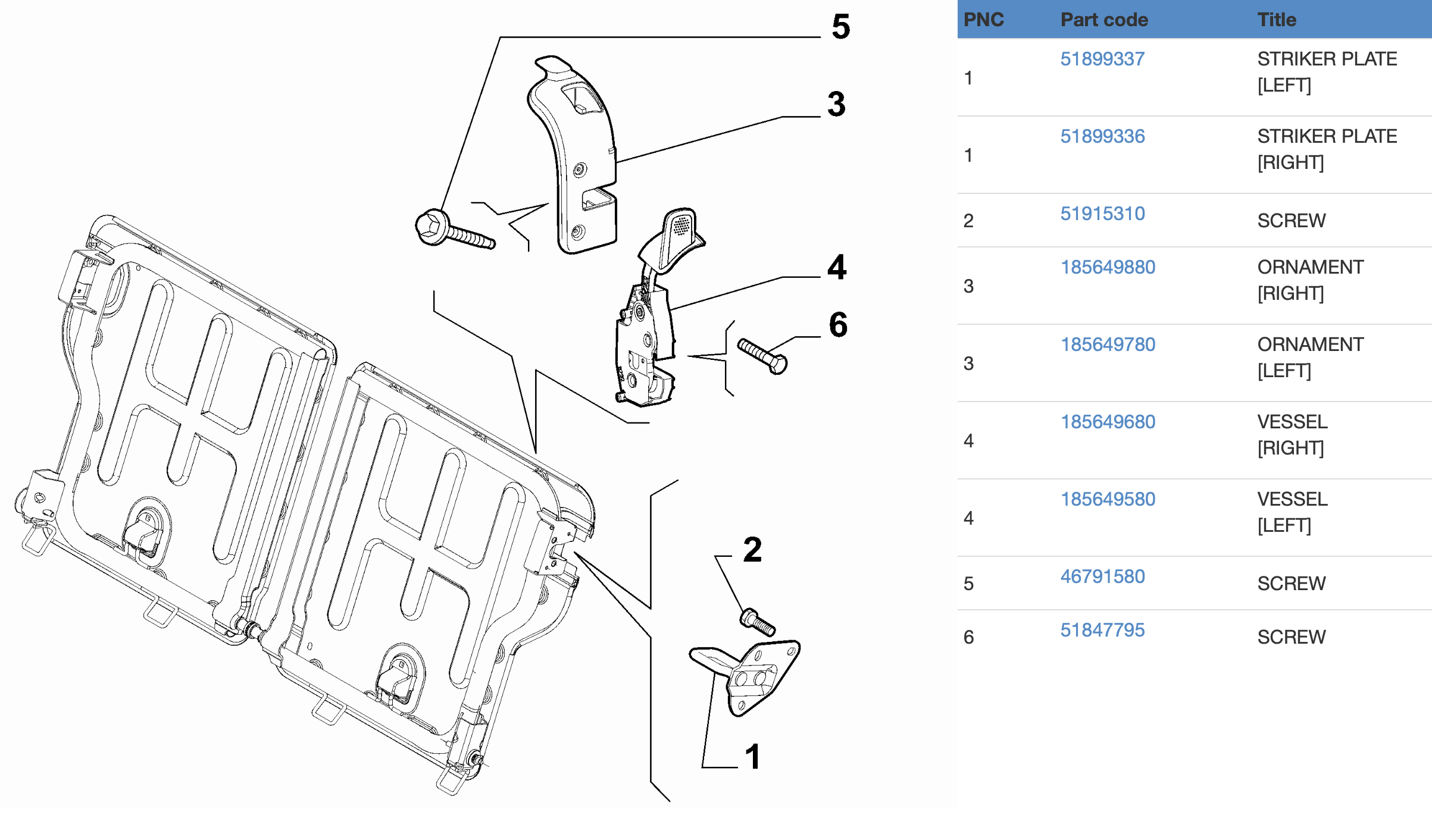 5
3
4
6
2
1

| PNC | Part code | Title |
|---|---|---|
| 1 | 51899337 | STRIKER PLATE [LEFT] |
| 1 | 51899336 | STRIKER PLATE [RIGHT] |
| 2 | 51915310 | SCREW |
| 3 | 185649880 | ORNAMENT [RIGHT] |
| 3 | 185649780 | ORNAMENT [LEFT] |
| 4 | 185649680 | VESSEL [RIGHT] |
| 4 | 185649580 | VESSEL [LEFT] |
| 5 | 46791580 | SCREW |
| 6 | 51847795 | SCREW |