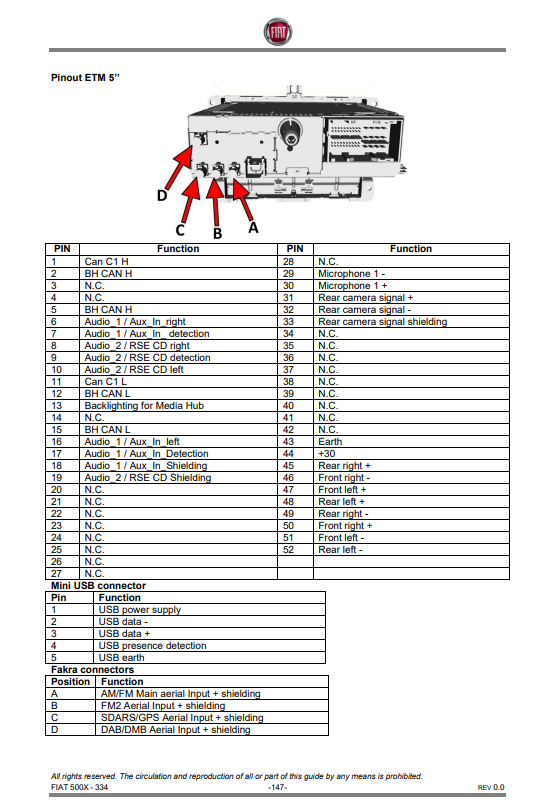 FIAT

Pinout ETM 5"

D

C

B

A

| PIN | Function | PIN | Function |
|---|---|---|---|
| 1 | Can C1 H | 28 | N.C. |
| 2 | BH CAN H | 29 | Microphone 1 - |
| 3 | N.C. | 30 | Microphone 1 + |
| 4 | N.C. | 31 | Rear camera signal + |
| 5 | BH CAN H | 32 | Rear camera signal - |
| 6 | Audio_1 / Aux_In_right | 33 | Rear camera signal shielding |
| 7 | Audio_1 / Aux_In_ detection | 34 | N.C. |
| 8 | Audio_2 / RSE CD right | 35 | N.C. |
| 9 | Audio_2 / RSE CD detection | 36 | N.C. |
| 10 | Audio_2 / RSE CD left | 37 | N.C. |
| 11 | Can C1 L | 38 | N.C. |
| 12 | BH CAN L | 39 | N.C. |
| 13 | Backlighting for Media Hub | 40 | N.C. |
| 14 | N.C. | 41 | N.C. |
| 15 | BH CAN L | 42 | N.C. |
| 16 | Audio_1 / Aux_In_left | 43 | Earth |
| 17 | Audio_1 / Aux_In_Detection | 44 | +30 |
| 18 | Audio_1 / Aux_In_Shielding | 45 | Rear right + |
| 19 | Audio_2 / RSE CD Shielding | 46 | Front right - |
| 20 | N.C. | 47 | Front left + |
| 21 | N.C. | 48 | Rear left + |
| 22 | N.C. | 49 | Rear right - |
| 23 | N.C. | 50 | Front right + |
| 24 | N.C. | 51 | Front left - |
| 25 | N.C. | 52 | Rear left - |
| 26 | N.C. | | |
| 27 | N.C. | | |

Mini USB connector

| Pin | Function |
|---|---|
| 1 | USB power supply |
| 2 | USB data - |
| 3 | USB data + |
| 4 | USB presence detection |
| 5 | USB earth |

Fakra connectors

| Position | Function |
|---|---|
| A | AM/FM Main aerial Input + shielding |
| B | FM2 Aerial Input + shielding |
| C | SDARS/GPS Aerial Input + shielding |
| D | DAB/DMB Aerial Input + shielding |

All rights reserved. The circulation and reproduction of all or part of this guide by any means is prohibited.
FIAT 500X - 334 -147- REV 0.0