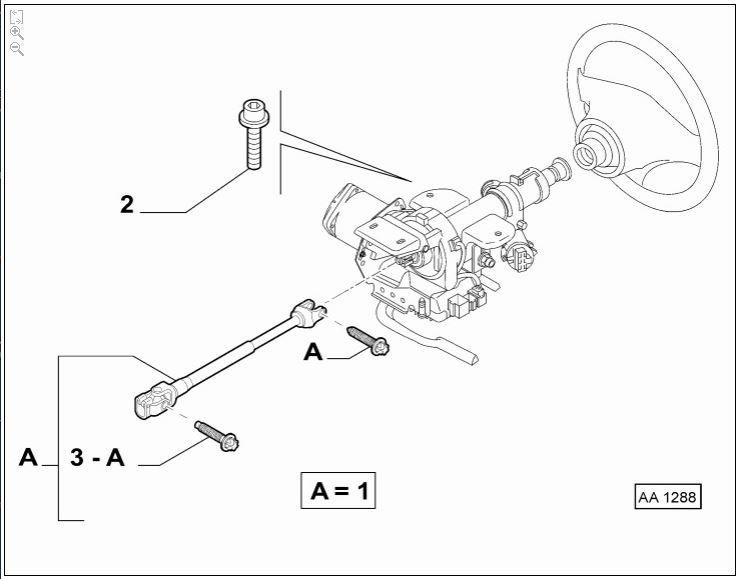 2

A

A

3 - A

A = 1

AA 1288