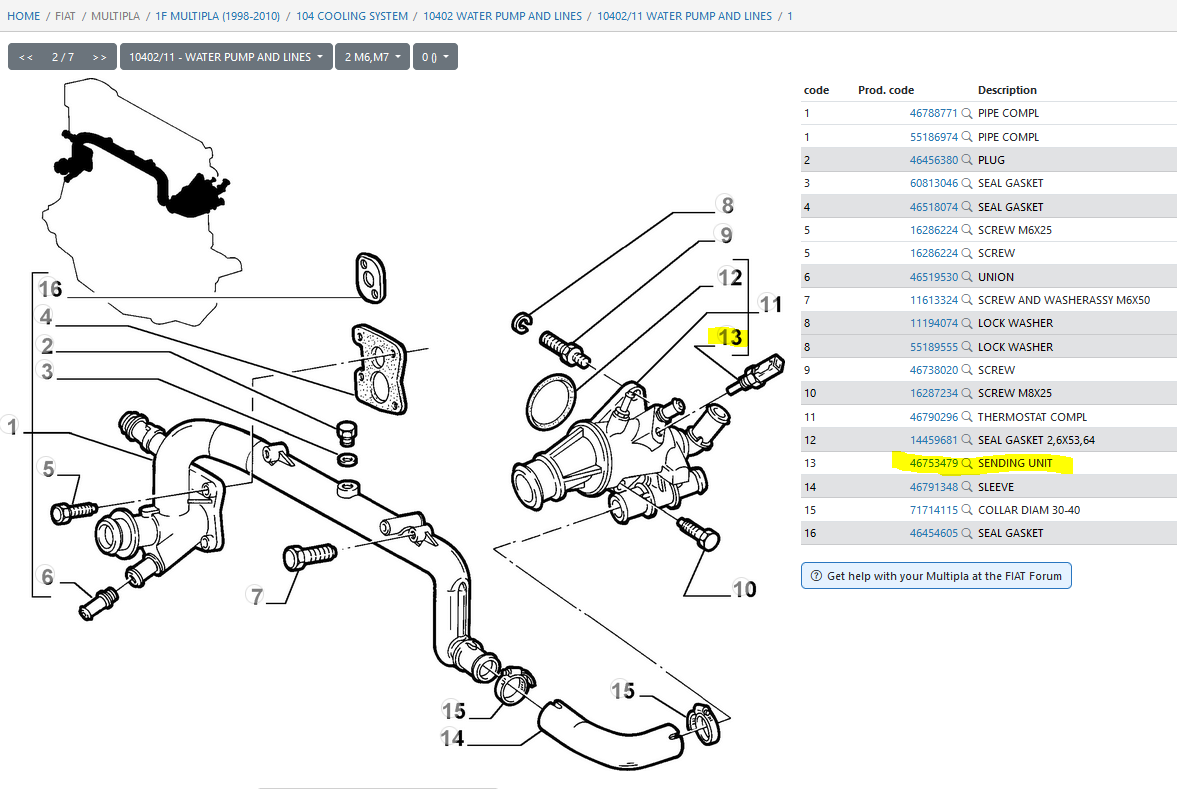 HOME / FIAT / MULTIPLA / 1F MULTIPLA (1998-2010) / 104 COOLING SYSTEM / 10402 WATER PUMP AND LINES / 10402/11 WATER PUMP AND LINES / 1

<< 2 / 7 >> 10402/11 - WATER PUMP AND LINES 2 M6,M7 0 ()

16
4
2
3
1
5
6
7
8
9
12
11
13
10
15
14
15

| code | Prod. code | Description |
|---|---|---|
| 1 | 46788771 | PIPE COMPL |
| 1 | 55186974 | PIPE COMPL |
| 2 | 46456380 | PLUG |
| 3 | 60813046 | SEAL GASKET |
| 4 | 46518074 | SEAL GASKET |
| 5 | 16286224 | SCREW M6X25 |
| 5 | 16286224 | SCREW |
| 6 | 46519530 | UNION |
| 7 | 11613324 | SCREW AND WASHERASSY M6X50 |
| 8 | 11194074 | LOCK WASHER |
| 8 | 55189555 | LOCK WASHER |
| 9 | 46738020 | SCREW |
| 10 | 16287234 | SCREW M8X25 |
| 11 | 46790296 | THERMOSTAT COMPL |
| 12 | 14459681 | SEAL GASKET 2,6X53,64 |
| 13 | 46753479 | SENDING UNIT |
| 14 | 46791348 | SLEEVE |
| 15 | 71714115 | COLLAR DIAM 30-40 |
| 16 | 46454605 | SEAL GASKET |

Get help with your Multipla at the FIAT Forum