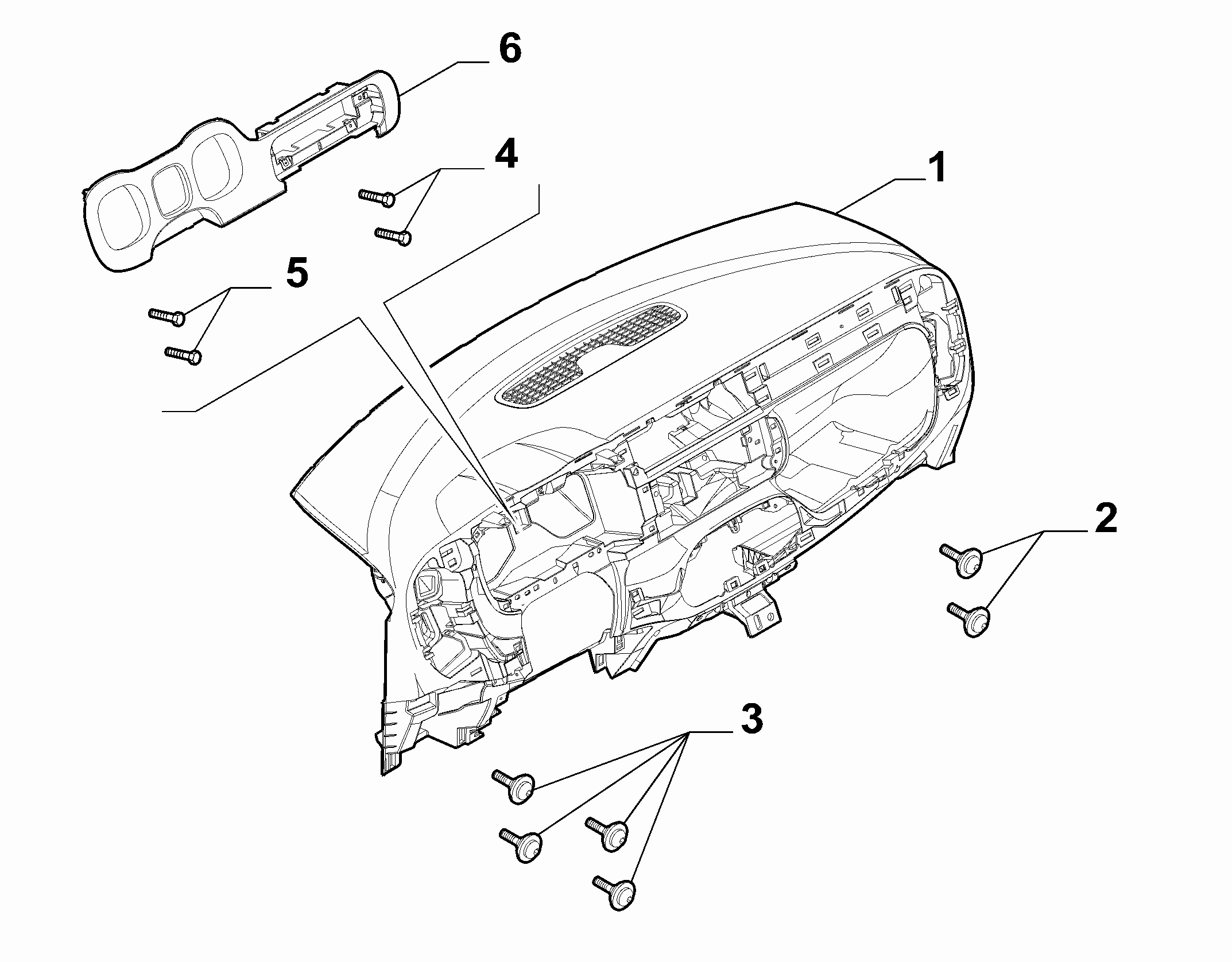 6
4
1
5
2
3