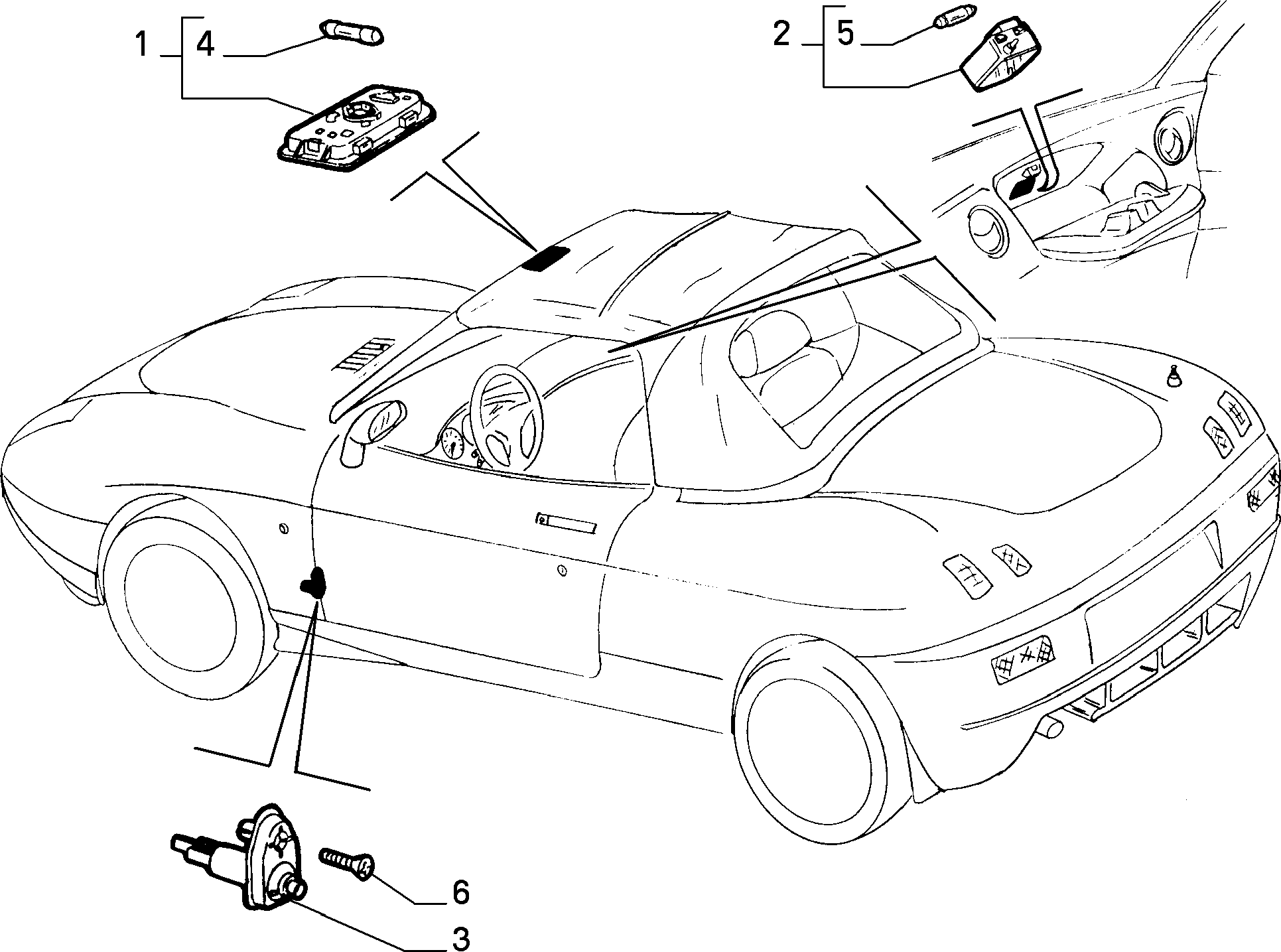 1
4
2
5
6
3