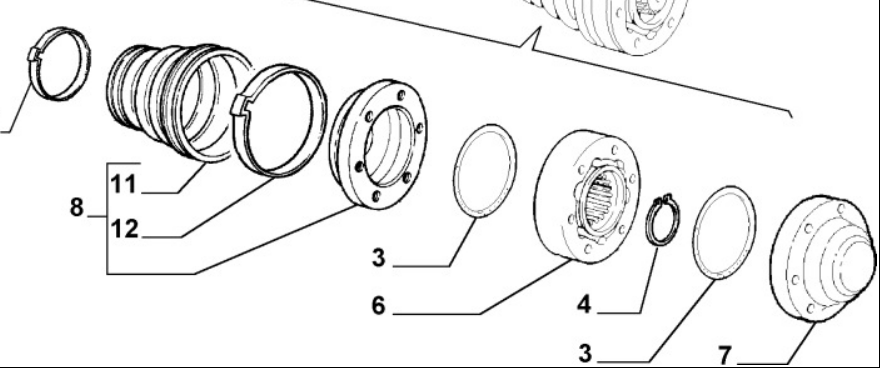 11
8
12
3
6
4
3
7