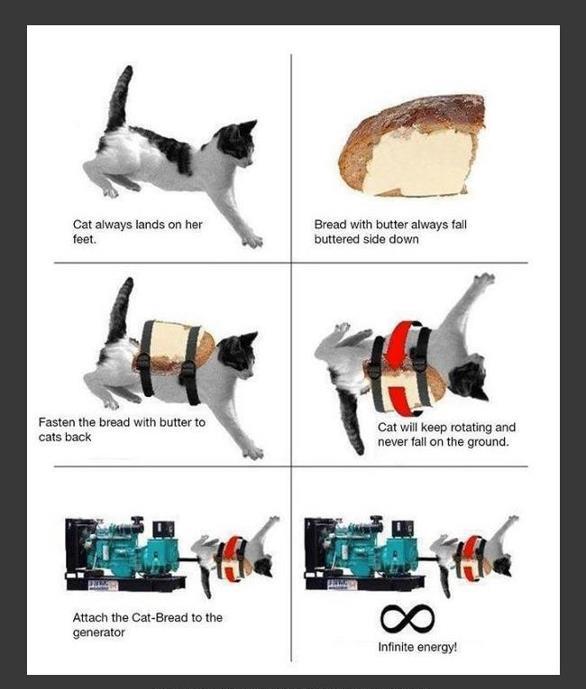 Cat always lands on her feet.

Bread with butter always fall buttered side down

Fasten the bread with butter to cats back

Cat will keep rotating and never fall on the ground.

Attach the Cat-Bread to the generator

$\infty$

Infinite energy!