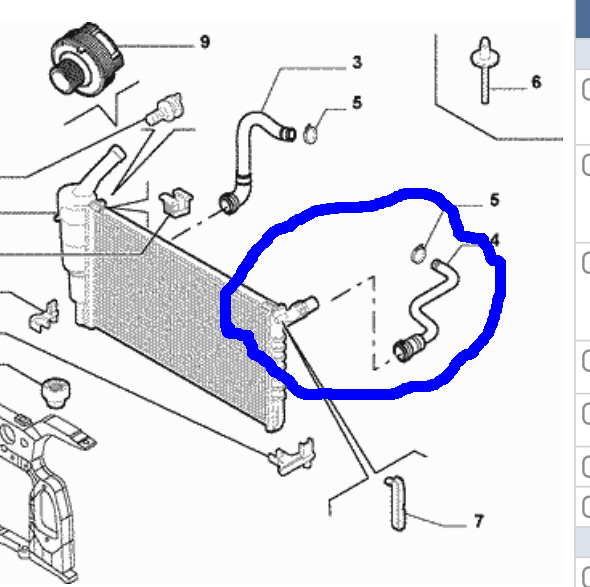 9
3
5
6
5
4
7